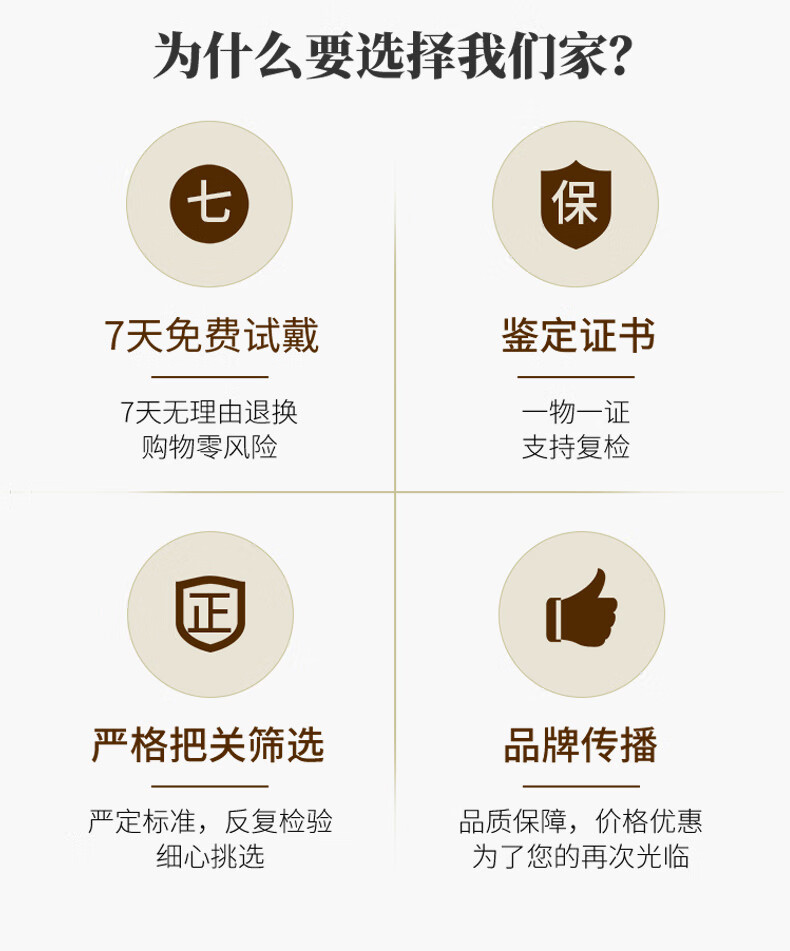 为什么要选择我们家?

七

7天免费试戴

7天无理由退换
购物零风险

保

鉴定证书

一物一证
支持复检

正

严格把关筛选

严定标准，反复检验
细心挑选

品牌传播

品质保障，价格优惠
为了您的再次光临