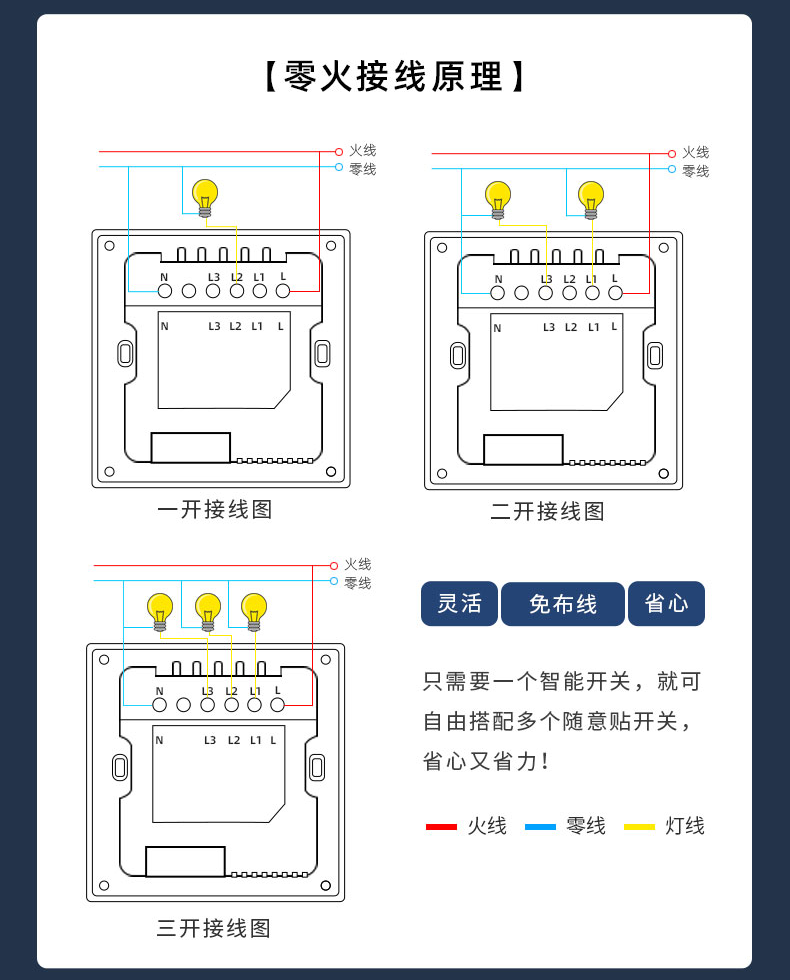 【零火接线原理】

火线
零线

N L3 L2 L1 L

N L3 L2 L1 L

一开接线图

火线
零线

N L3 L2 L1 L

N L3 L2 L1 L

二开接线图

火线
零线

N L3 L2 L1 L

N L3 L2 L1 L

三开接线图

灵活 免布线 省心

只需要一个智能开关，就可自由搭配多个随意贴开关，省心又省力！

火线 零线 灯线