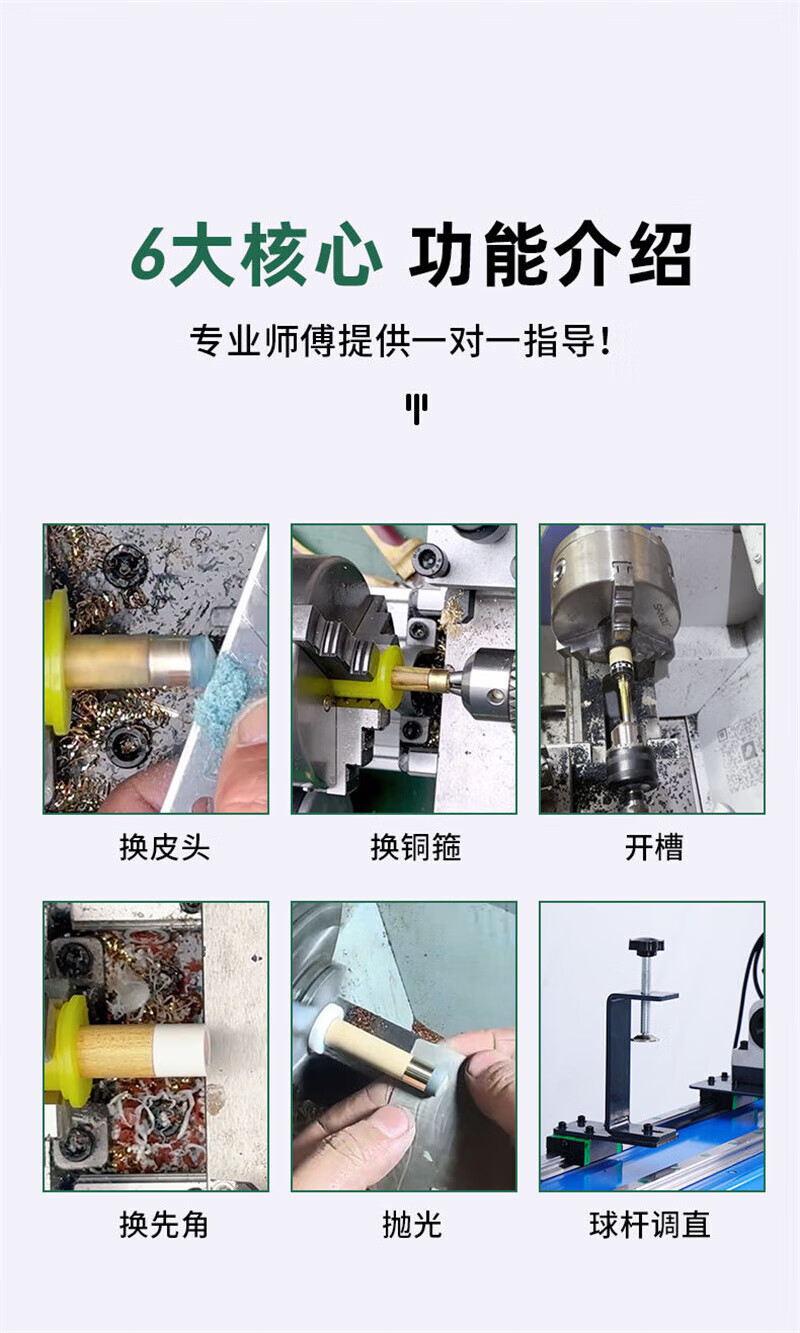 6大核心 功能介绍

专业师傅提供一对一指导！

换皮头

换铜箍

开槽

换先角

抛光

球杆调直