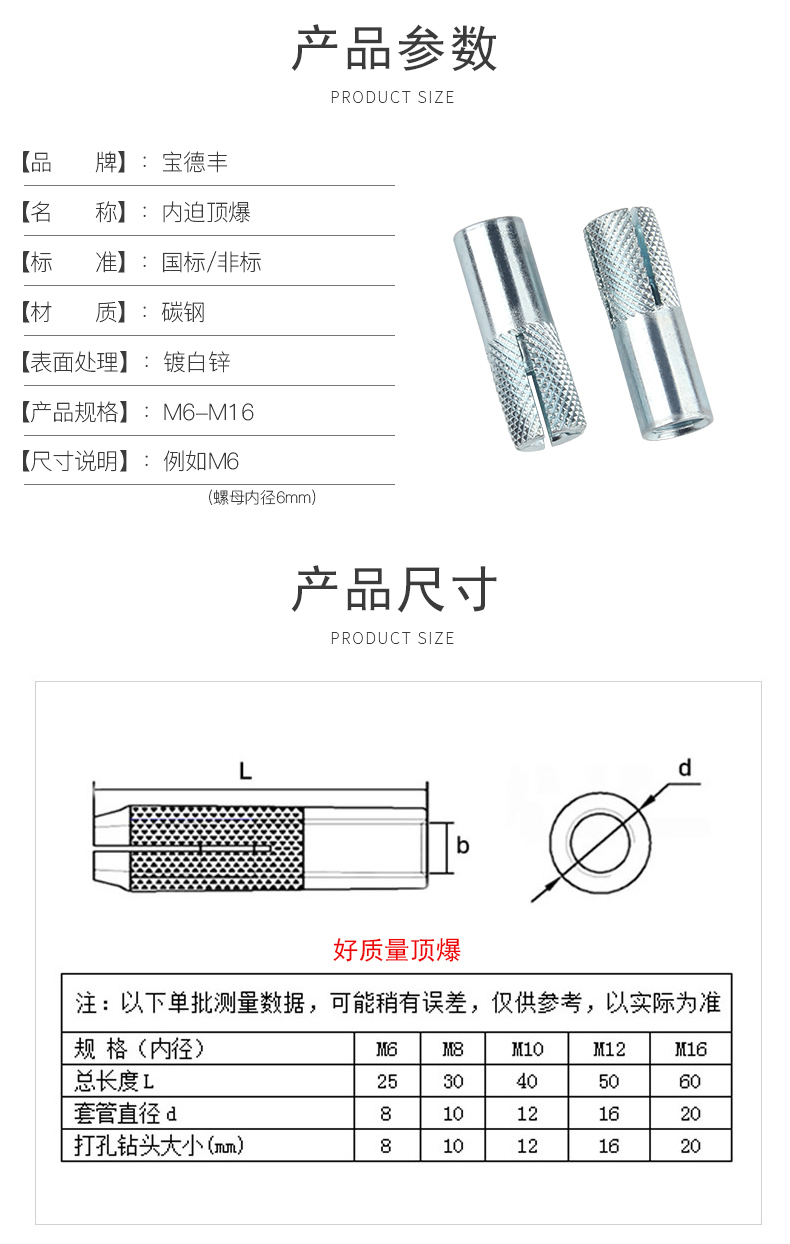 产品参数

PRODUCT SIZE

【品　　牌】：宝德丰

【名　　称】：内迫顶爆

【标　　准】：国标/非标

【材　　质】：碳钢

【表面处理】：镀白锌

【产品规格】：M6–M16

【尺寸说明】：例如M6

(螺母内径6mm)

产品尺寸

PRODUCT SIZE

L

b

d

好质量顶爆

注：以下单批测量数据，可能稍有误差，仅供参考，以实际为准

| 规 格（内径） | M6 | M8 | M10 | M12 | M16 |
|---|---|---|---|---|---|
| 总长度L | 25 | 30 | 40 | 50 | 60 |
| 套管直径d | 8 | 10 | 12 | 16 | 20 |
| 打孔钻头大小(mm) | 8 | 10 | 12 | 16 | 20 |