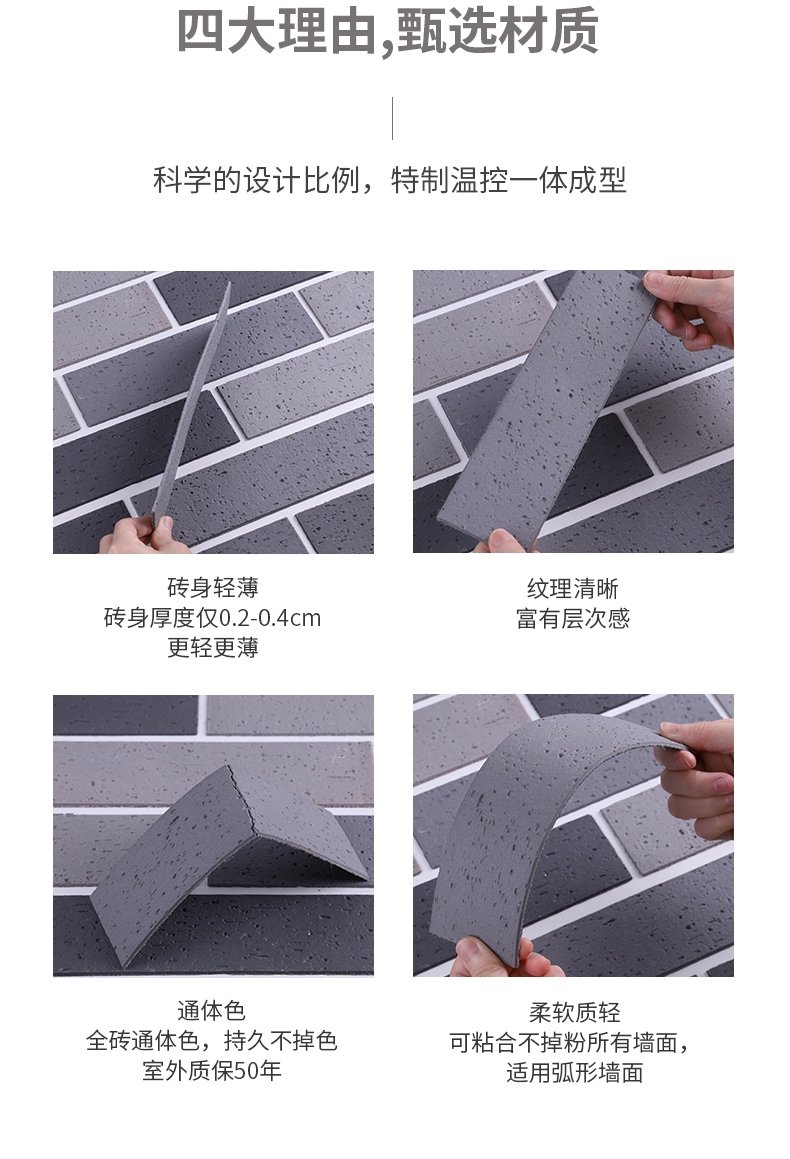 四大理由,甄选材质

科学的设计比例，特制温控一体成型

砖身轻薄
砖身厚度仅0.2-0.4cm
更轻更薄

纹理清晰
富有层次感

通体色
全砖通体色，持久不掉色
室外质保50年

柔软质轻
可粘合不掉粉所有墙面，
适用弧形墙面