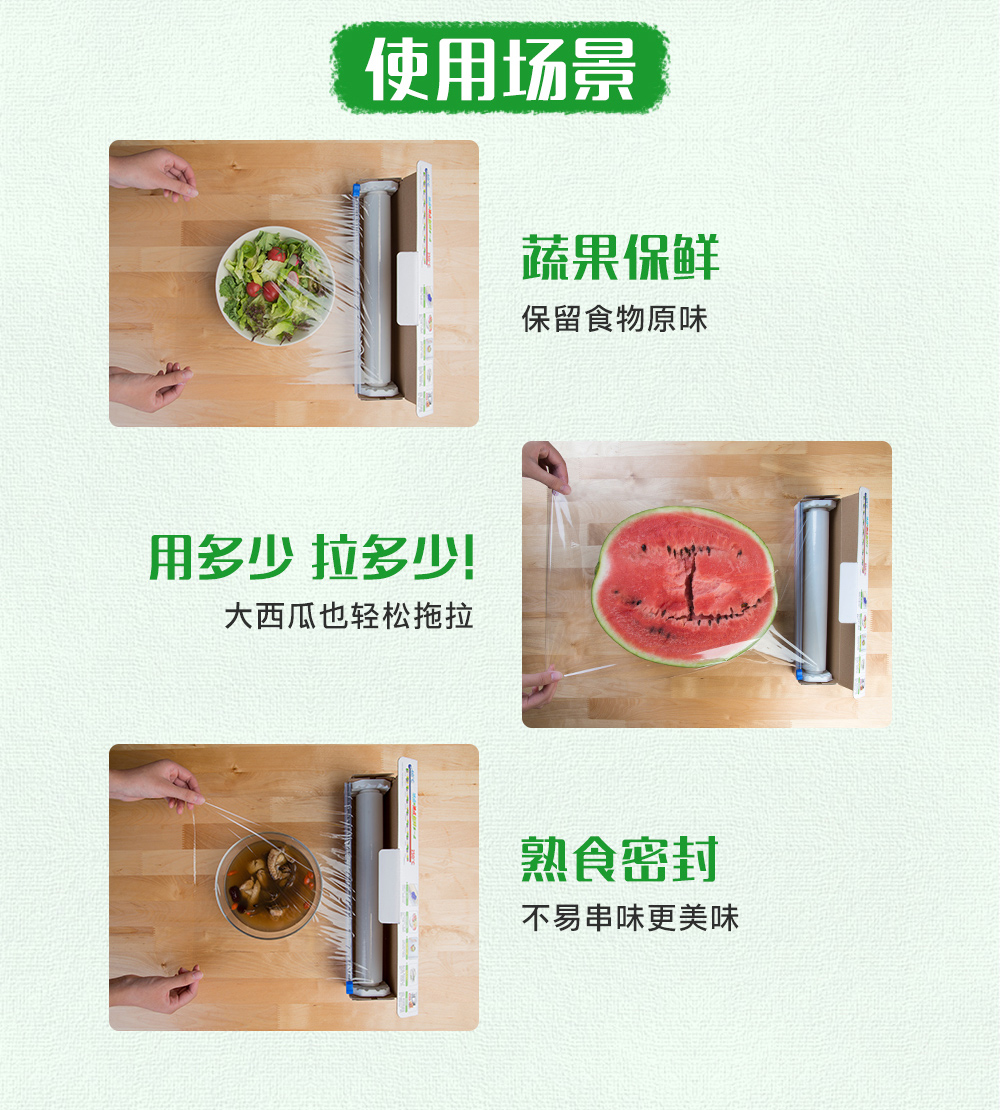 使用场景

蔬果保鲜
保留食物原味

用多少 拉多少!
大西瓜也轻松拖拉

熟食密封
不易串味更美味