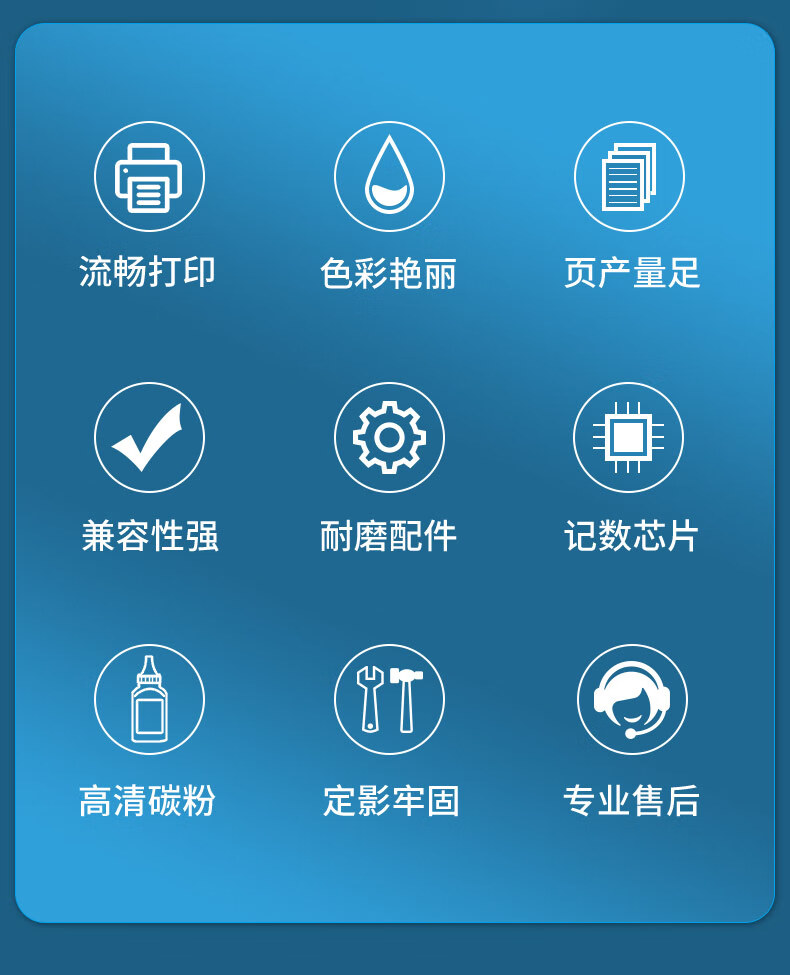 流畅打印

色彩艳丽

页产量足

兼容性强

耐磨配件

记数芯片

高清碳粉

定影牢固

专业售后