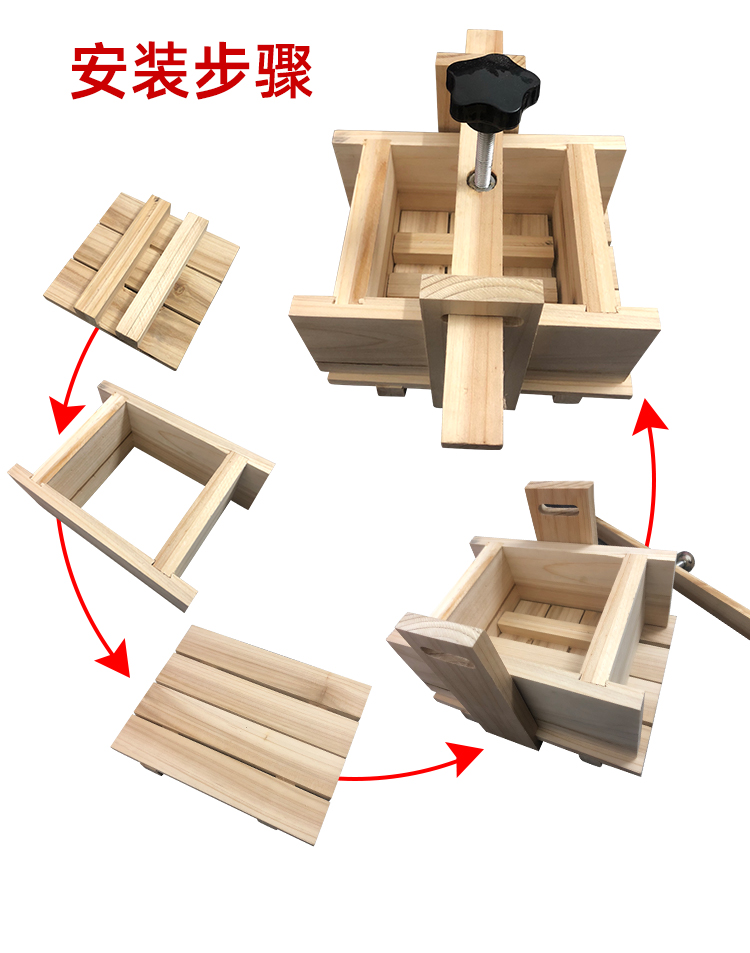 安装步骤