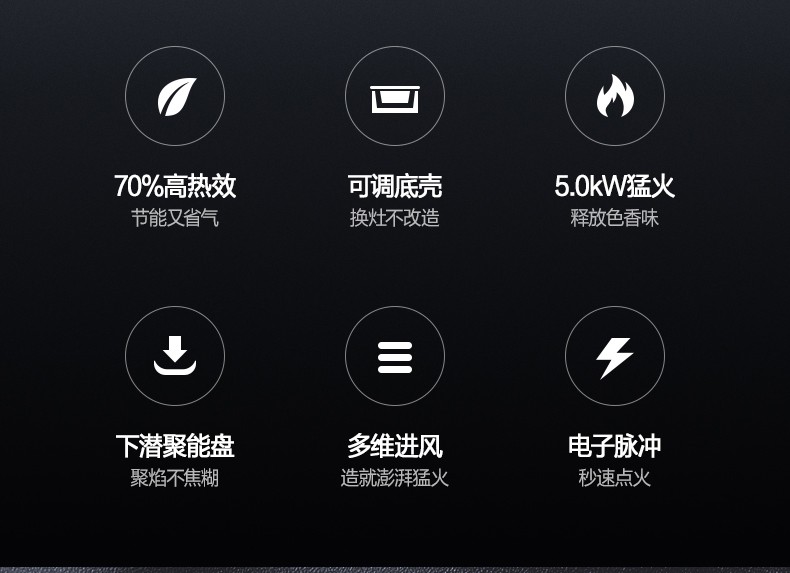 70%高热效
节能又省气

可调底壳
换灶不改造

5.0kW猛火
释放色香味

下潜聚能盘
聚焰不焦糊

多维进风
造就澎湃猛火

电子脉冲
秒速点火