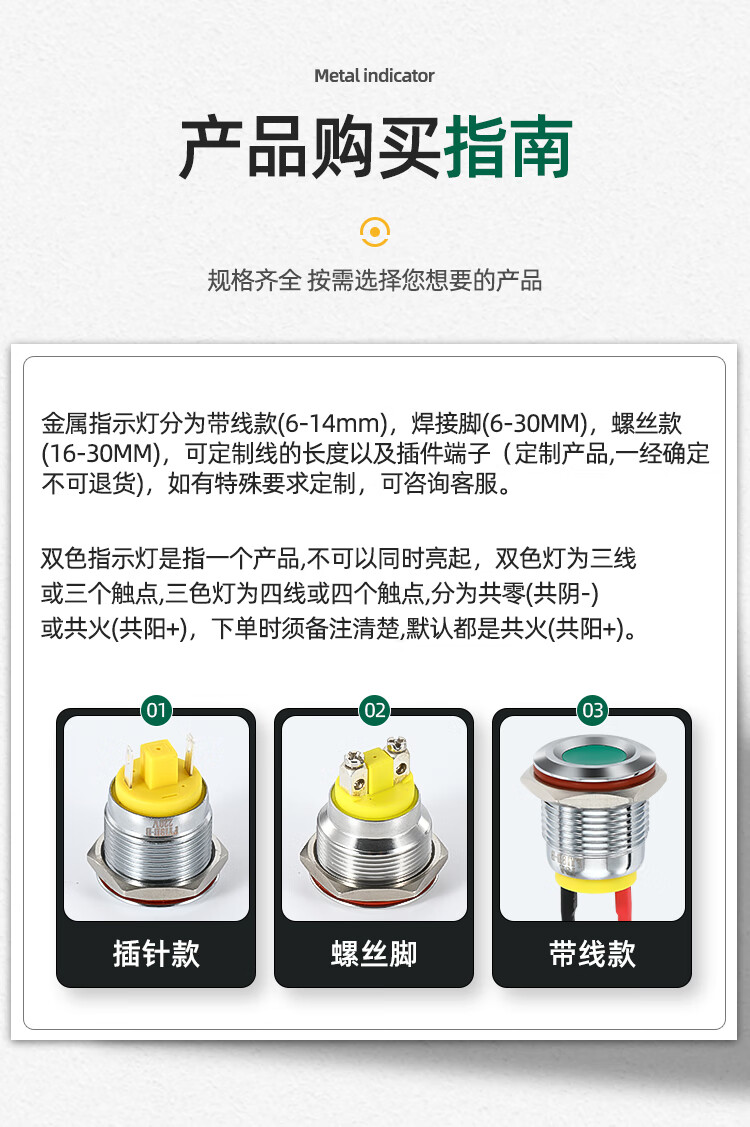 Metal indicator

产品购买指南

规格齐全 按需选择您想要的产品

金属指示灯分为带线款(6-14mm)，焊接脚(6-30MM)，螺丝款(16-30MM)，可定制线的长度以及插件端子（定制产品,一经确定不可退货)，如有特殊要求定制，可咨询客服。

双色指示灯是指一个产品,不可以同时亮起，双色灯为三线或三个触点,三色灯为四线或四个触点,分为共零(共阴-)或共火(共阳+)，下单时须备注清楚,默认都是共火(共阳+)。

01
插针款

02
螺丝脚

03
带线款