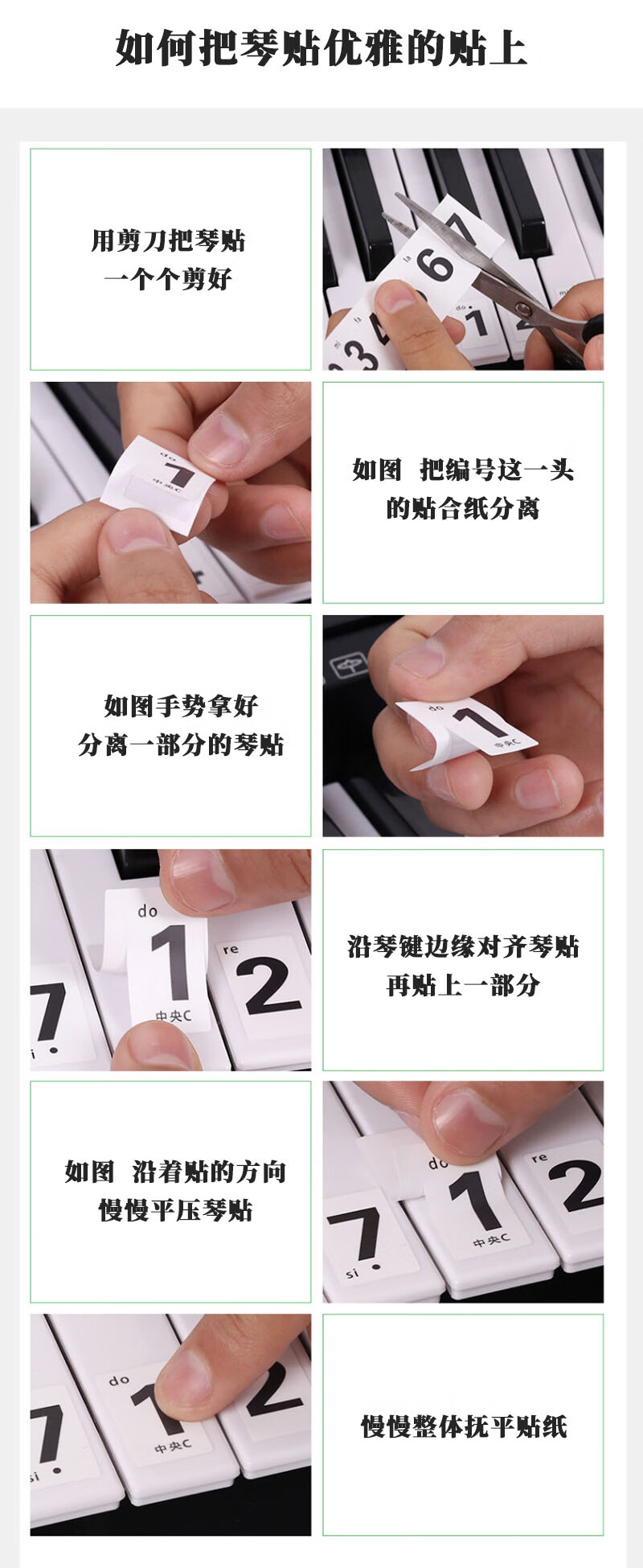 如何把琴贴优雅的贴上

用剪刀把琴贴
一个个剪好

la
6
do
1
3

do
1
中央C

如图 把编号这一头
的贴合纸分离

如图手势拿好
分离一部分的琴贴

do
1
中央C

do
1
中央C
re
2
7
si

沿琴键边缘对齐琴贴
再贴上一部分

如图 沿着贴的方向
慢慢平压琴贴

do
1
中央C
re
2
7
si

do
1
中央C
2
7
si

慢慢整体抚平贴纸