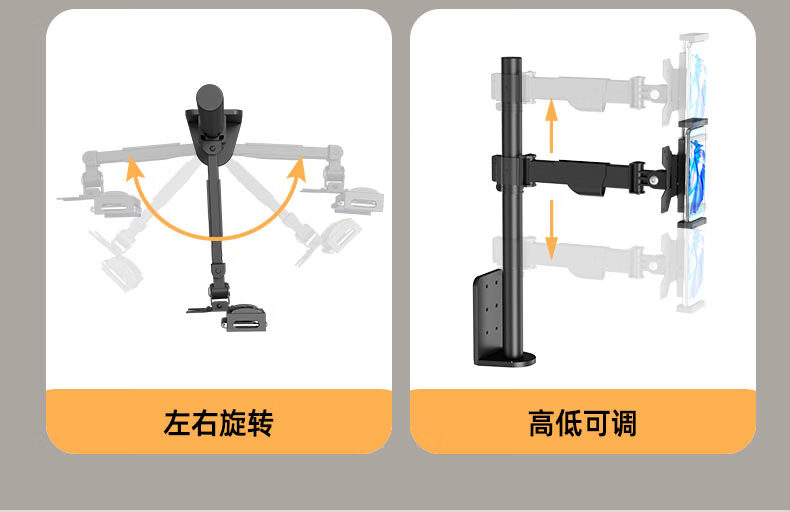 左右旋转

高低可调