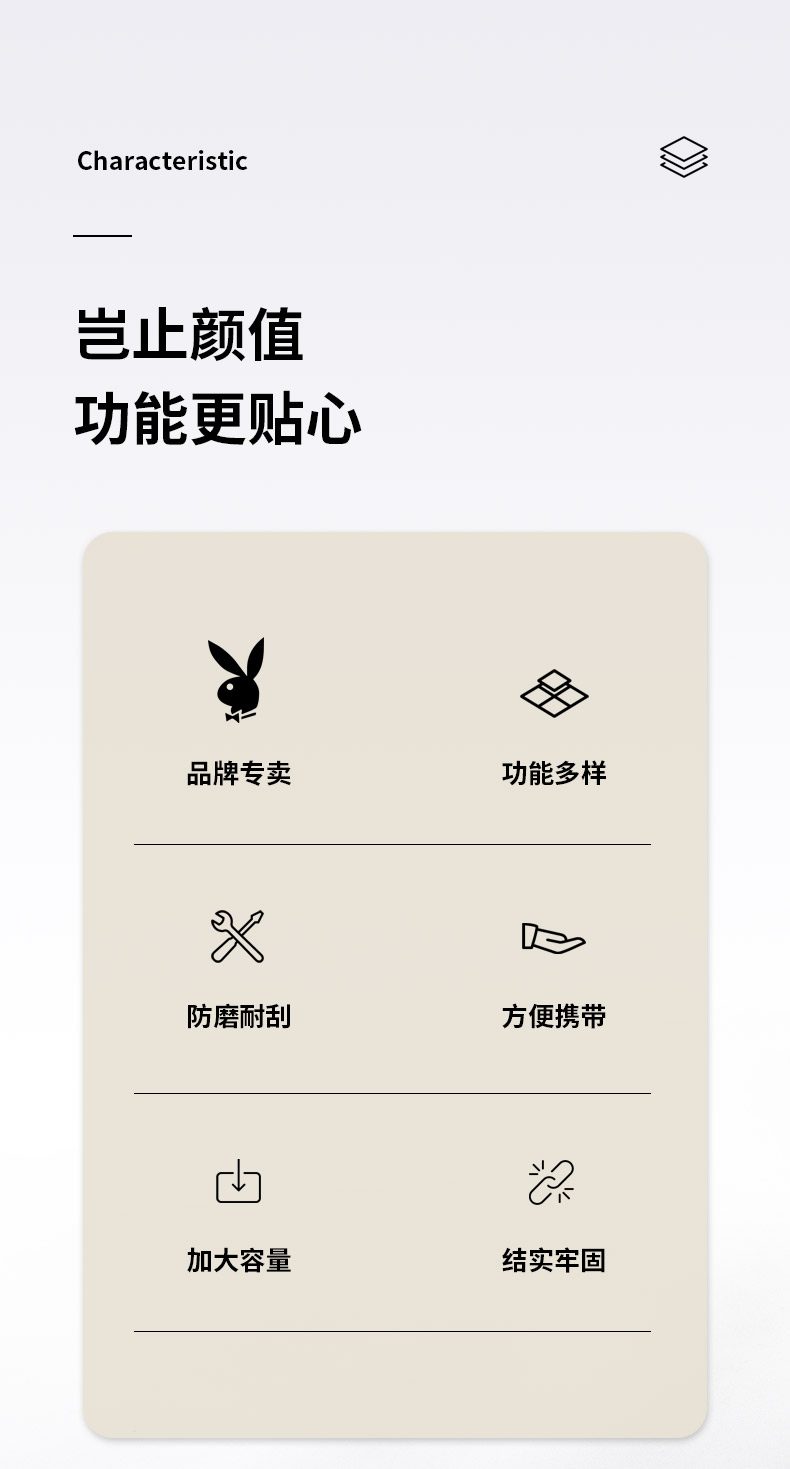 Characteristic

岂止颜值
功能更贴心

品牌专卖

功能多样

防磨耐刮

方便携带

加大容量

结实牢固