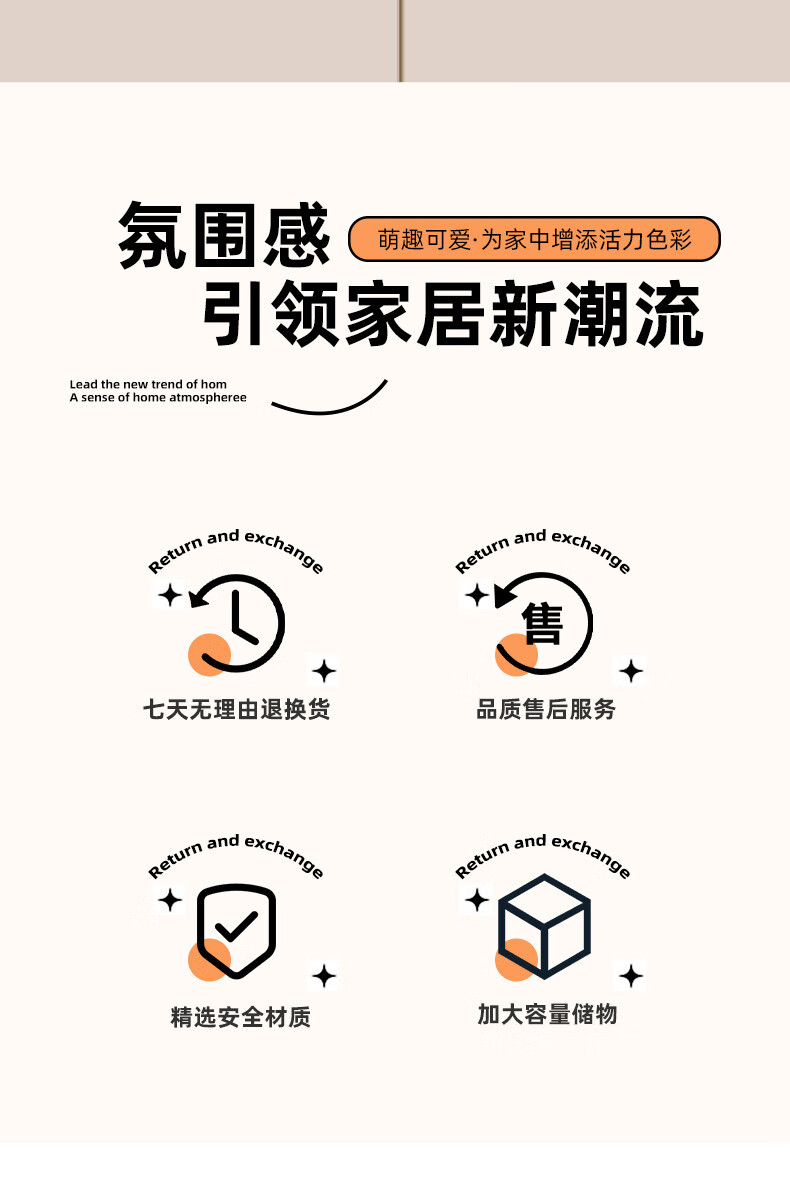 氛围感
萌趣可爱·为家中增添活力色彩
引领家居新潮流

Lead the new trend of hom
A sense of home atmospheree

Return and exchange
七天无理由退换货

Return and exchange
售
品质售后服务

Return and exchange
精选安全材质

Return and exchange
加大容量储物