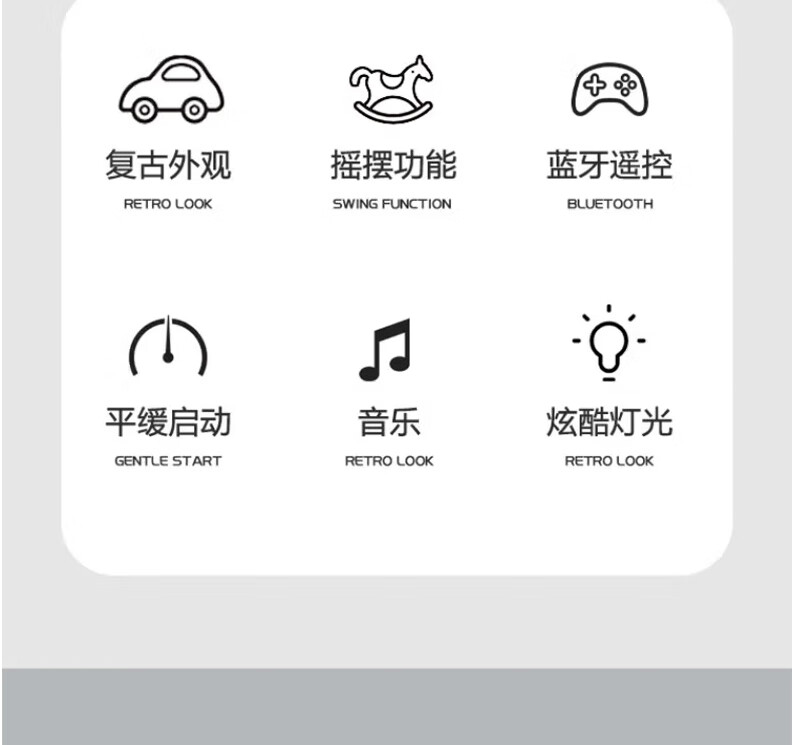 复古外观
RETRO LOOK

摇摆功能
SWING FUNCTION

蓝牙遥控
BLUETOOTH

平缓启动
GENTLE START

音乐
RETRO LOOK

炫酷灯光
RETRO LOOK