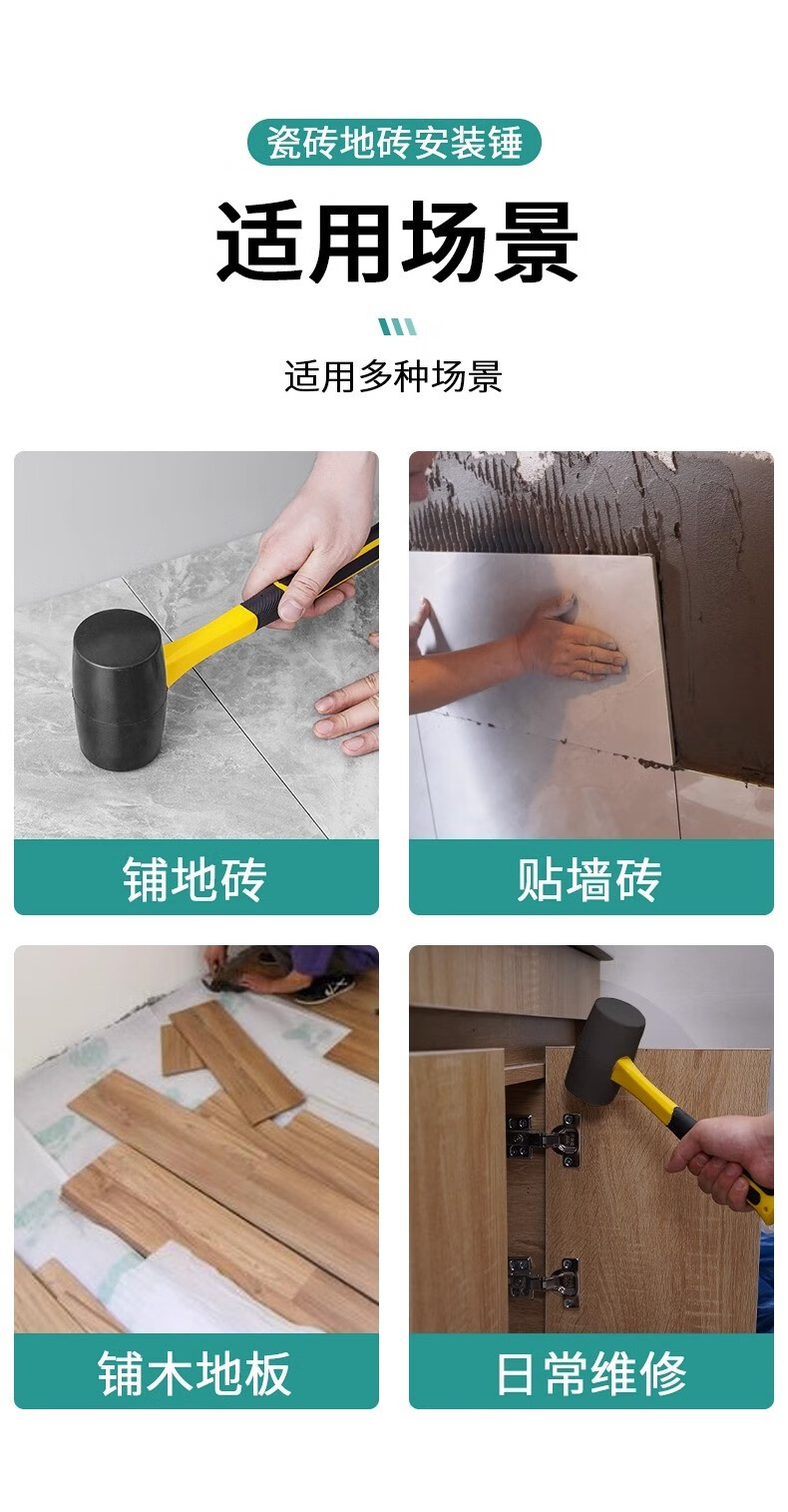 瓷砖地砖安装锤

适用场景

适用多种场景

铺地砖

贴墙砖

铺木地板

日常维修