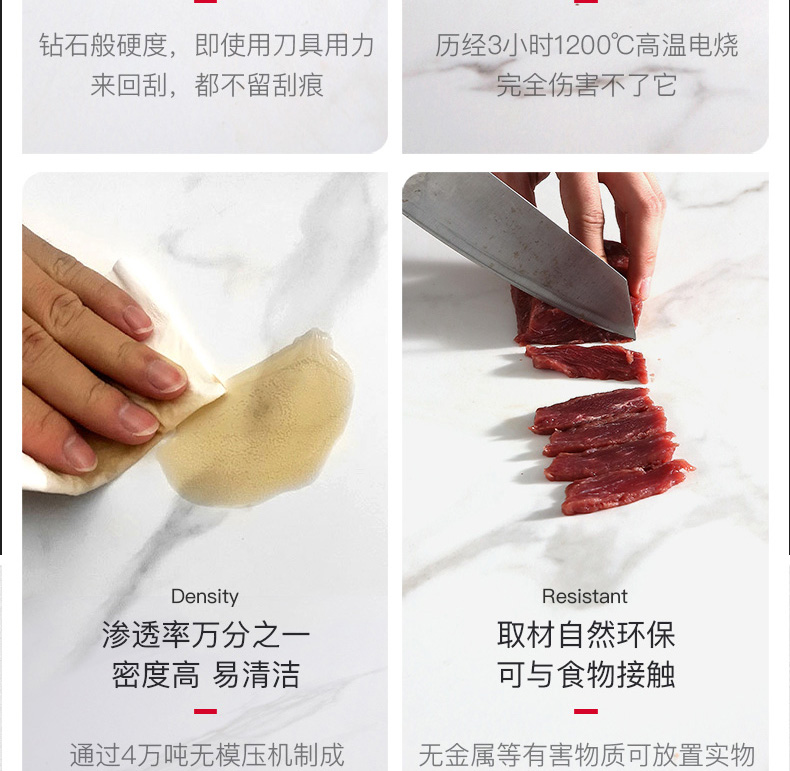 钻石般硬度，即使用刀具用力来回刮，都不留刮痕

历经3小时1200℃高温电烧完全伤害不了它

Density
渗透率万分之一
密度高 易清洁

通过4万吨无模压机制成

Resistant
取材自然环保
可与食物接触

无金属等有害物质可放置实物