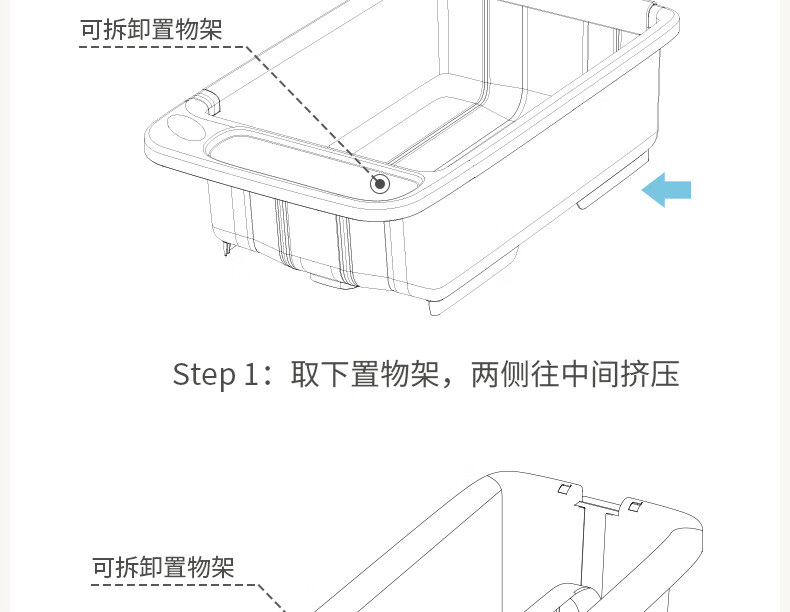 可拆卸置物架

Step 1：取下置物架，两侧往中间挤压

可拆卸置物架