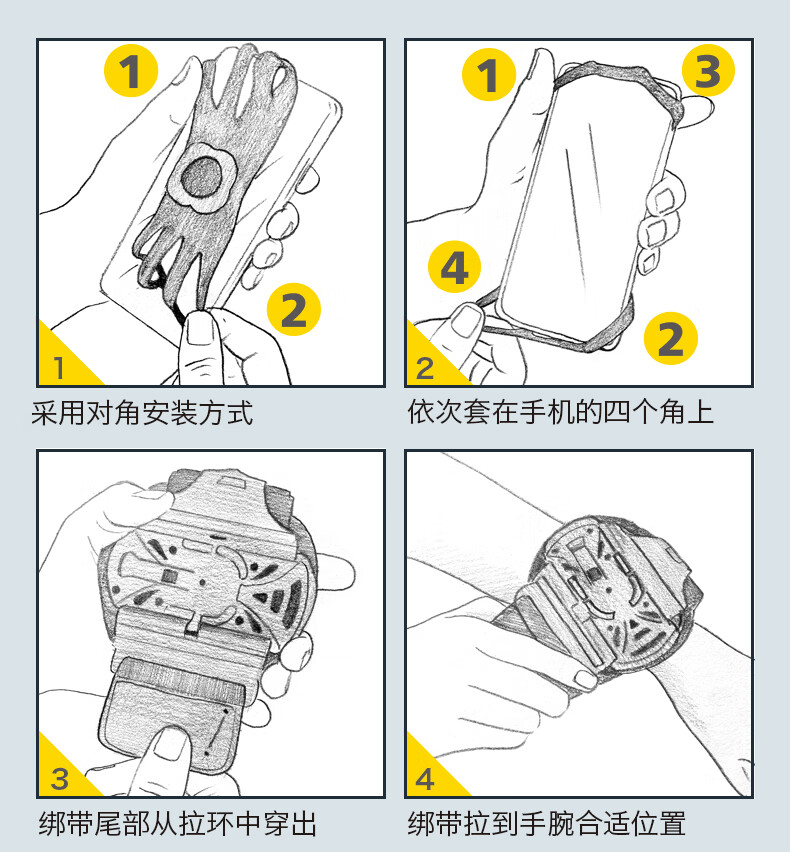 1
2
1
采用对角安装方式

1
3
4
2
2
依次套在手机的四个角上

3
绑带尾部从拉环中穿出

4
绑带拉到手腕合适位置