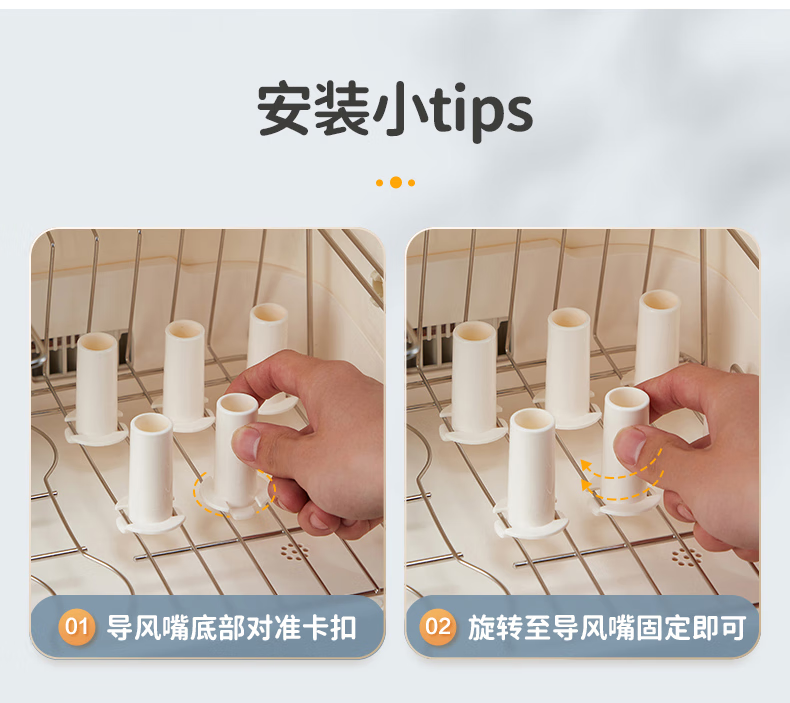 安装小tips

01 导风嘴底部对准卡扣

02 旋转至导风嘴固定即可