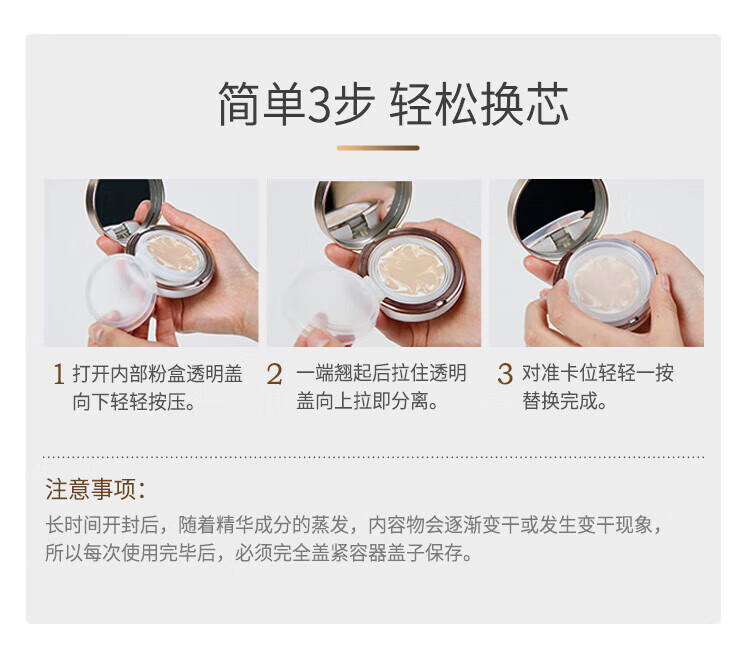 简单3步 轻松换芯

1 打开内部粉盒透明盖向下轻轻按压。

2 一端翘起后拉住透明盖向上拉即分离。

3 对准卡位轻轻一按替换完成。

注意事项:
长时间开封后，随着精华成分的蒸发，内容物会逐渐变干或发生变干现象，所以每次使用完毕后，必须完全盖紧容器盖子保存。