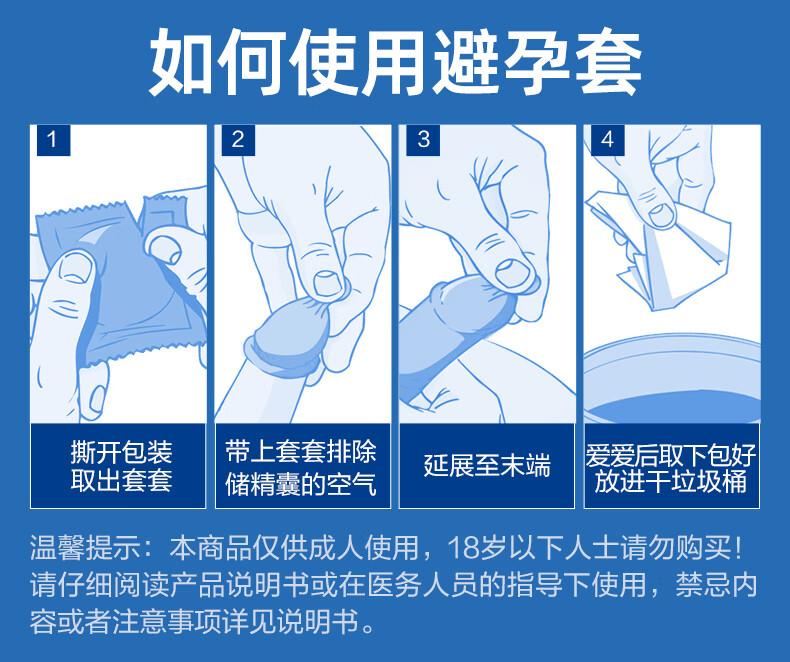 如何使用避孕套

1

撕开包装
取出套套

2

带上套套排除
储精囊的空气

3

延展至末端

4

爱爱后取下包好
放进干垃圾桶

温馨提示：本商品仅供成人使用，18岁以下人士请勿购买！请仔细阅读产品说明书或在医务人员的指导下使用，禁忌内容或者注意事项详见说明书。