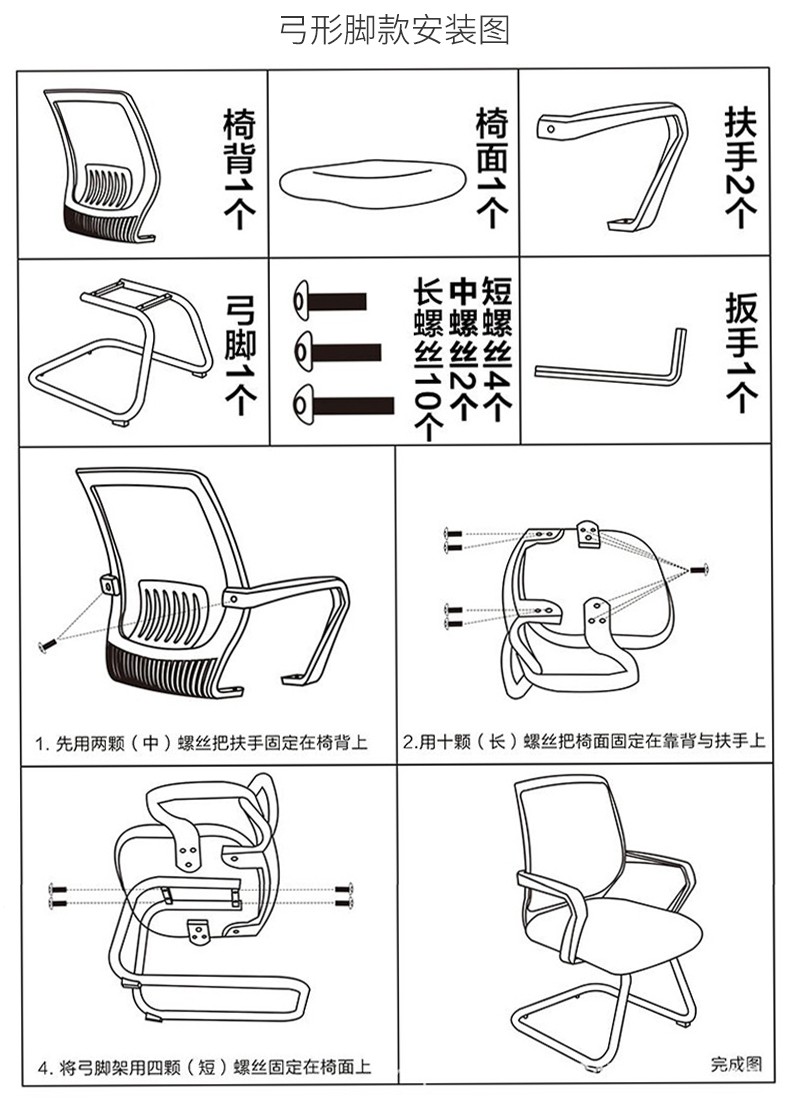 弓形脚款安装图

椅背1个

椅面1个

扶手2个

弓脚1个

短螺丝4个
中螺丝2个
长螺丝10个

扳手1个

1. 先用两颗（中）螺丝把扶手固定在椅背上

2.用十颗（长）螺丝把椅面固定在靠背与扶手上

4. 将弓脚架用四颗（短）螺丝固定在椅面上

完成图