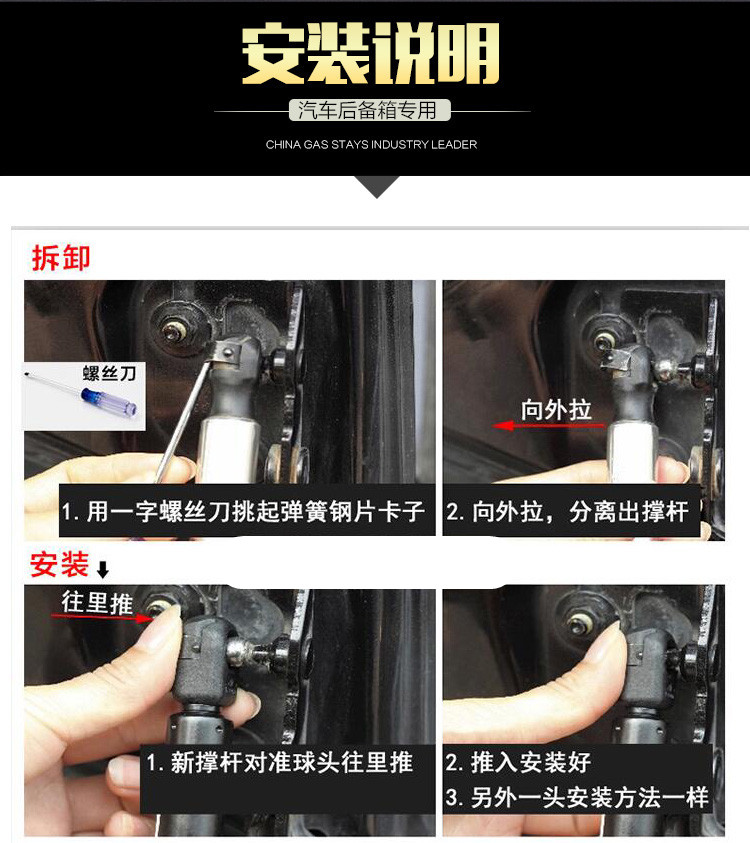 安装说明

汽车后备箱专用

CHINA GAS STAYS INDUSTRY LEADER

拆卸

螺丝刀

1. 用一字螺丝刀挑起弹簧钢片卡子

向外拉

2. 向外拉，分离出撑杆

安装

往里推

1. 新撑杆对准球头往里推

2. 推入安装好

3. 另外一头安装方法一样