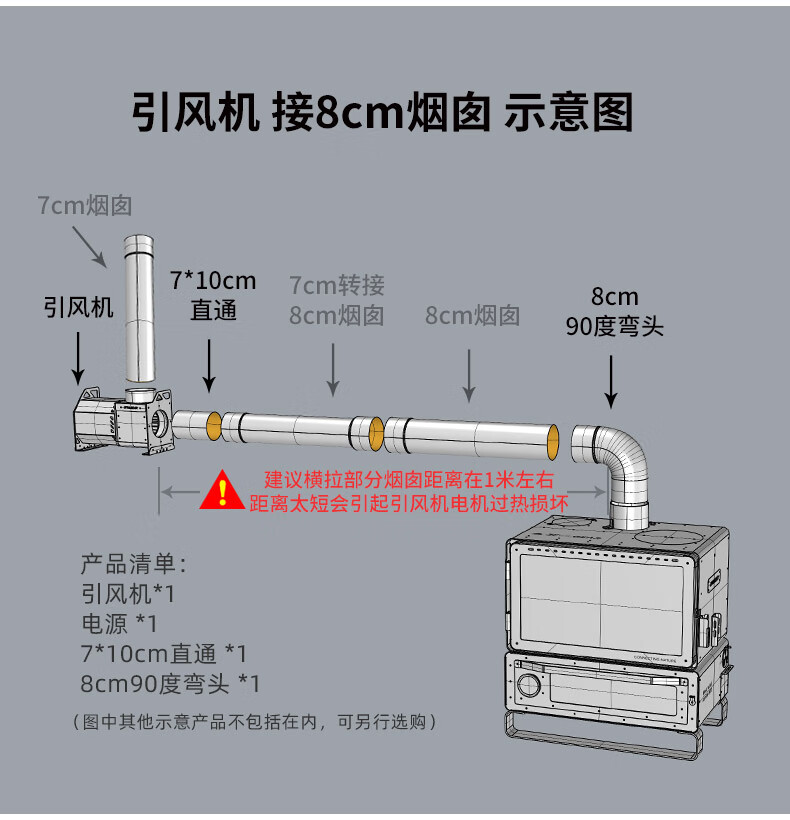 引风机 接8cm烟囱 示意图

7cm烟囱

引风机

7*10cm
直通

7cm转接
8cm烟囱

8cm烟囱

8cm
90度弯头

建议横拉部分烟囱距离在1米左右
距离太短会引起引风机电机过热损坏

产品清单：
引风机*1
电源 *1
7*10cm直通 *1
8cm90度弯头 *1

（图中其他示意产品不包括在内，可另行选购）