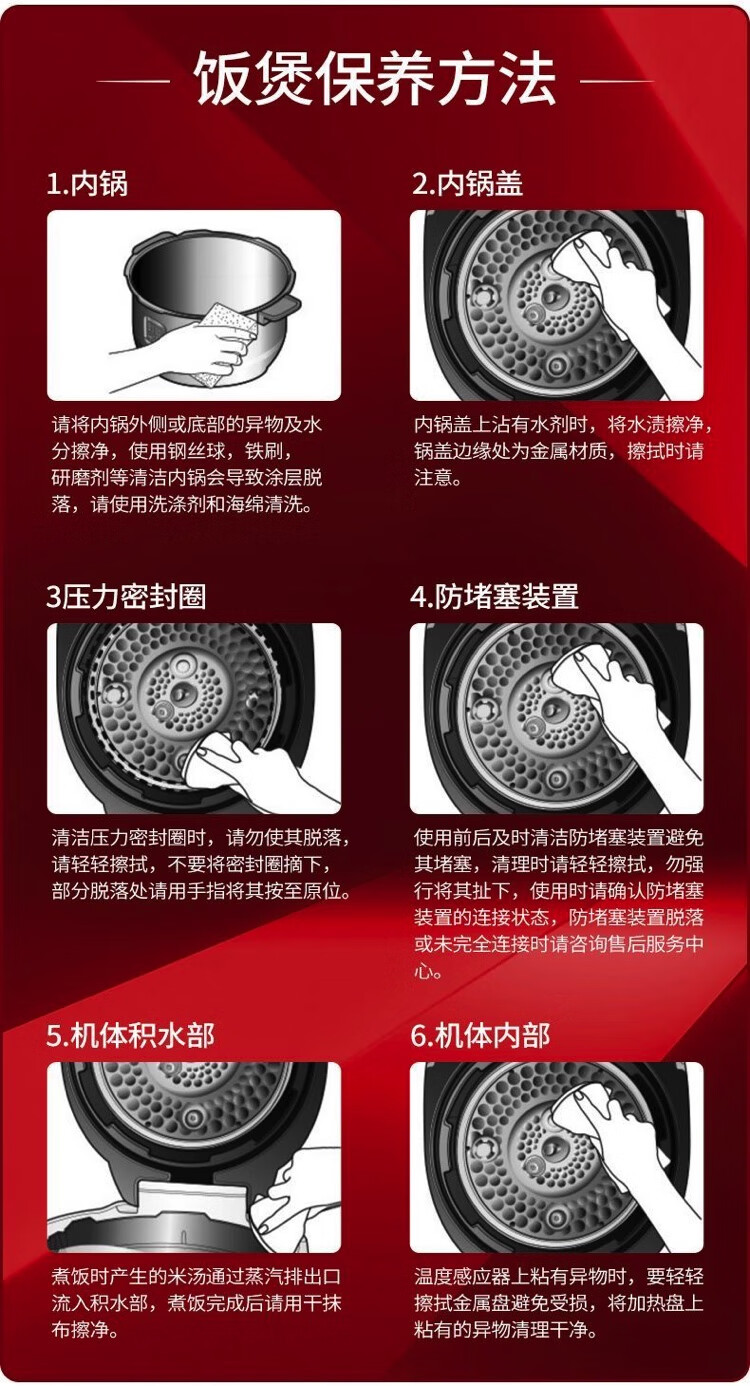 饭煲保养方法

1.内锅

请将内锅外侧或底部的异物及水分擦净，使用钢丝球，铁刷，研磨剂等清洁内锅会导致涂层脱落，请使用洗涤剂和海绵清洗。

2.内锅盖

内锅盖上沾有水剂时，将水渍擦净，锅盖边缘处为金属材质，擦拭时请注意。

3压力密封圈

清洁压力密封圈时，请勿使其脱落，请轻轻擦拭，不要将密封圈摘下，部分脱落处请用手指将其按至原位。

4.防堵塞装置

使用前后及时清洁防堵塞装置避免其堵塞，清理时请轻轻擦拭，勿强行将其扯下，使用时请确认防堵塞装置的连接状态，防堵塞装置脱落或未完全连接时请咨询售后服务中心。

5.机体积水部

煮饭时产生的米汤通过蒸汽排出口流入积水部，煮饭完成后请用干抹布擦净。

6.机体内部

温度感应器上粘有异物时，要轻轻擦拭金属盘避免受损，将加热盘上粘有的异物清理干净。