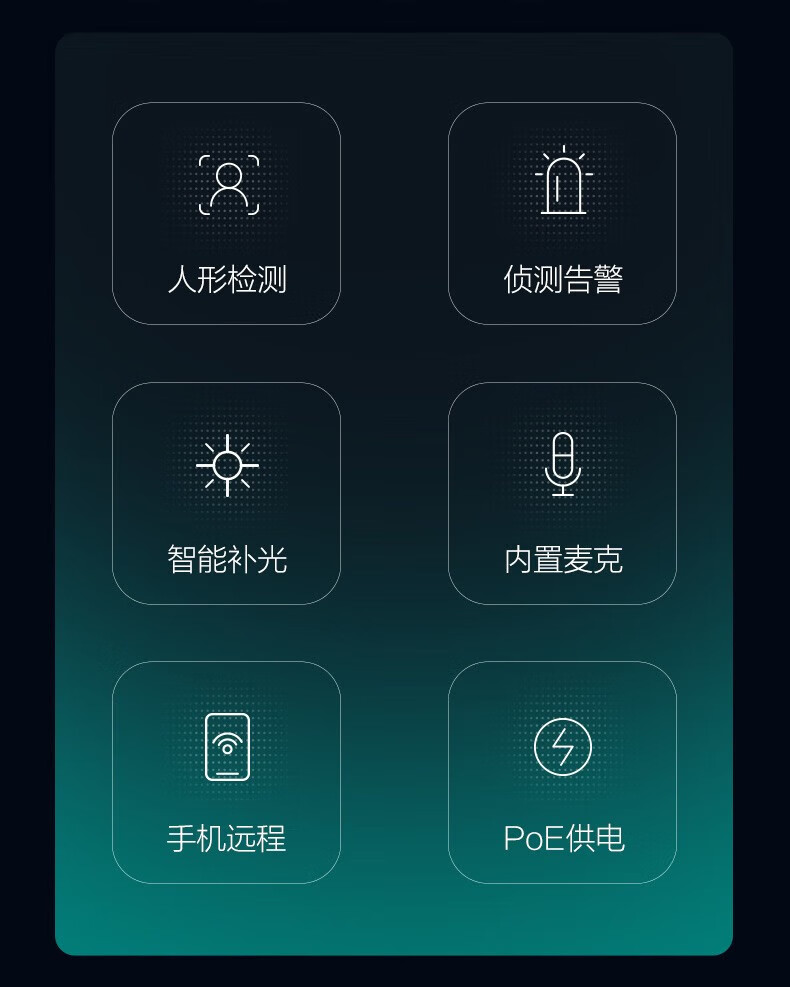 人形检测

侦测告警

智能补光

内置麦克

手机远程

PoE供电