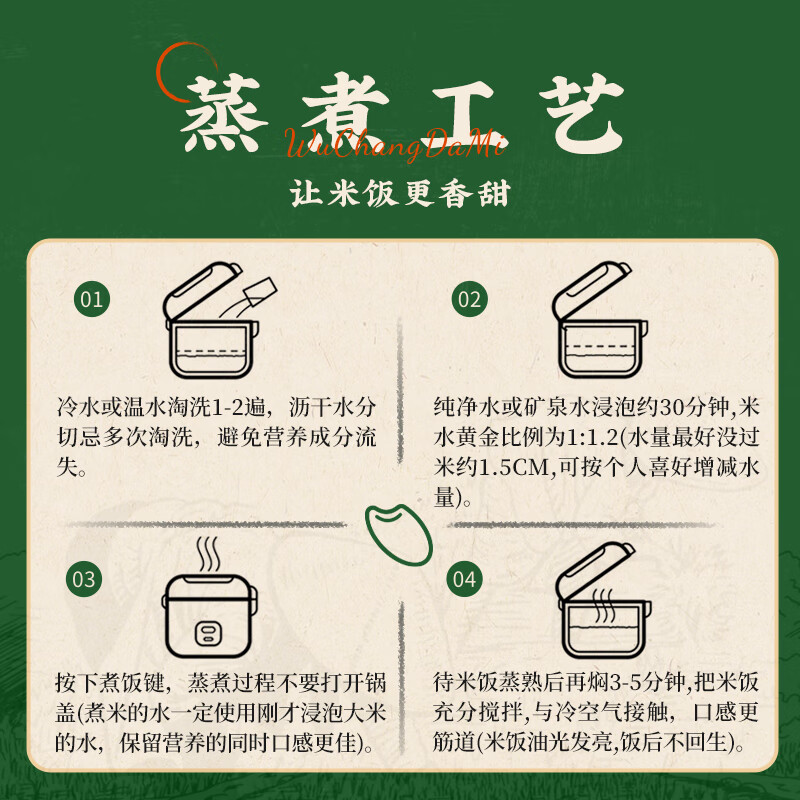 蒸煮工艺
WuChangDaMi
让米饭更香甜

01
冷水或温水淘洗1-2遍，沥干水分切忌多次淘洗，避免营养成分流失。

02
纯净水或矿泉水浸泡约30分钟,米水黄金比例为1:1.2(水量最好没过米约1.5CM,可按个人喜好增减水量)。

03
按下煮饭键，蒸煮过程不要打开锅盖(煮米的水一定使用刚才浸泡大米的水，保留营养的同时口感更佳)。

04
待米饭蒸熟后再焖3-5分钟,把米饭充分搅拌,与冷空气接触，口感更筋道(米饭油光发亮,饭后不回生)。