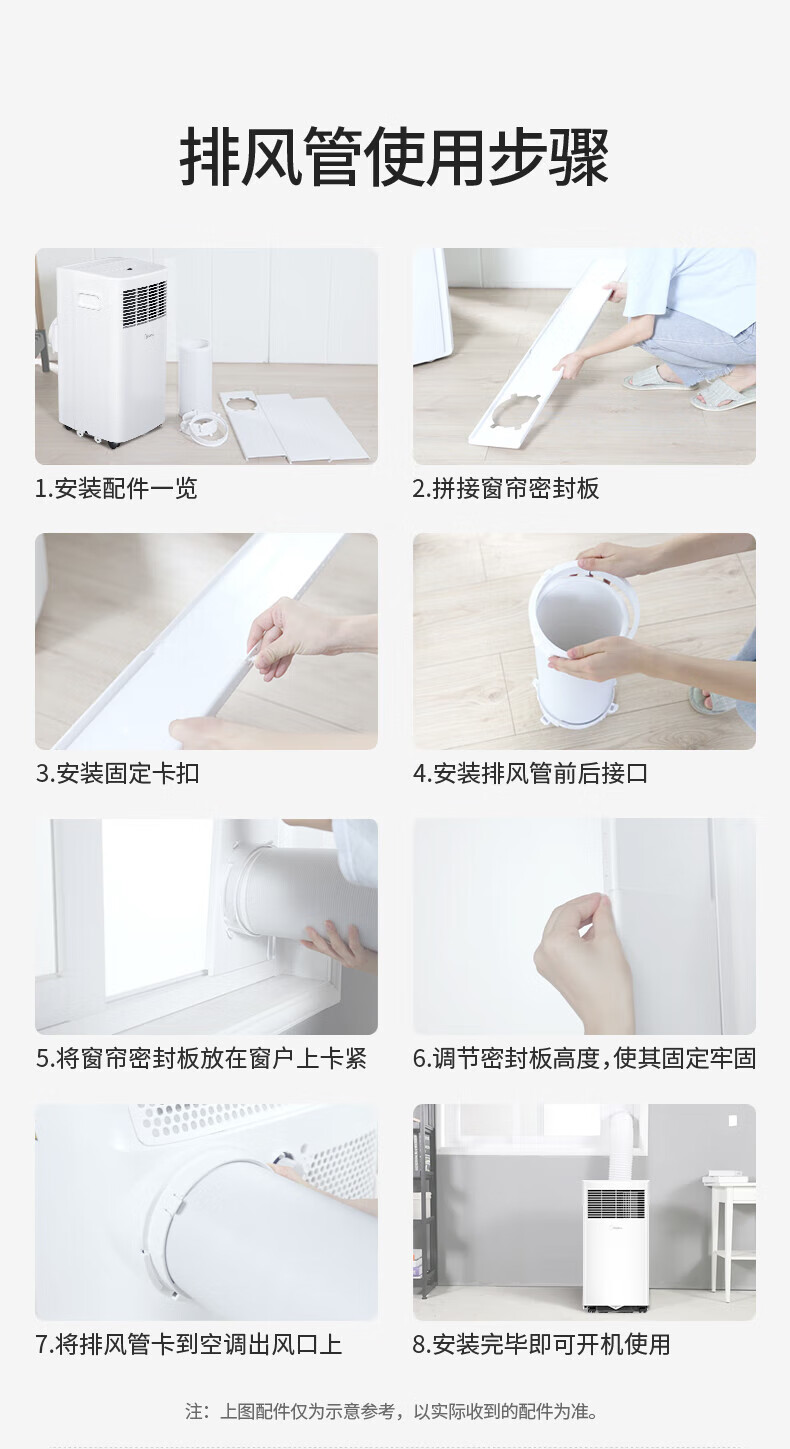 排风管使用步骤

1.安装配件一览

2.拼接窗帘密封板

3.安装固定卡扣

4.安装排风管前后接口

5.将窗帘密封板放在窗户上卡紧

6.调节密封板高度,使其固定牢固

7.将排风管卡到空调出风口上

8.安装完毕即可开机使用

注:上图配件仅为示意参考,以实际收到的配件为准。