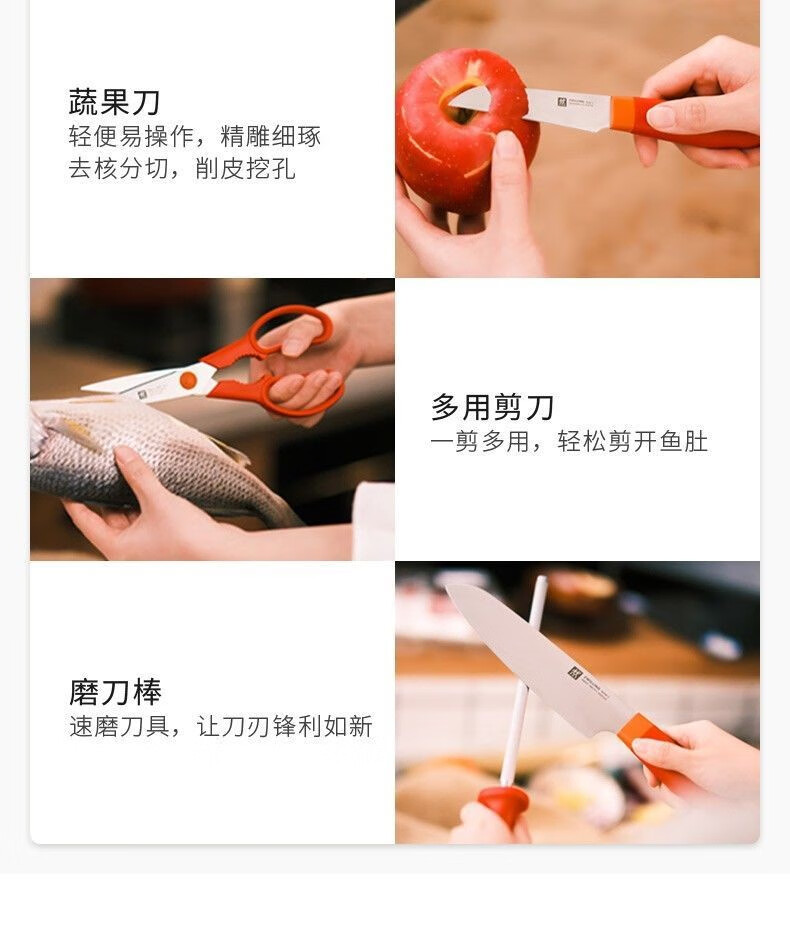 蔬果刀
轻便易操作，精雕细琢
去核分切，削皮挖孔

多用剪刀
一剪多用，轻松剪开鱼肚

磨刀棒
速磨刀具，让刀刃锋利如新