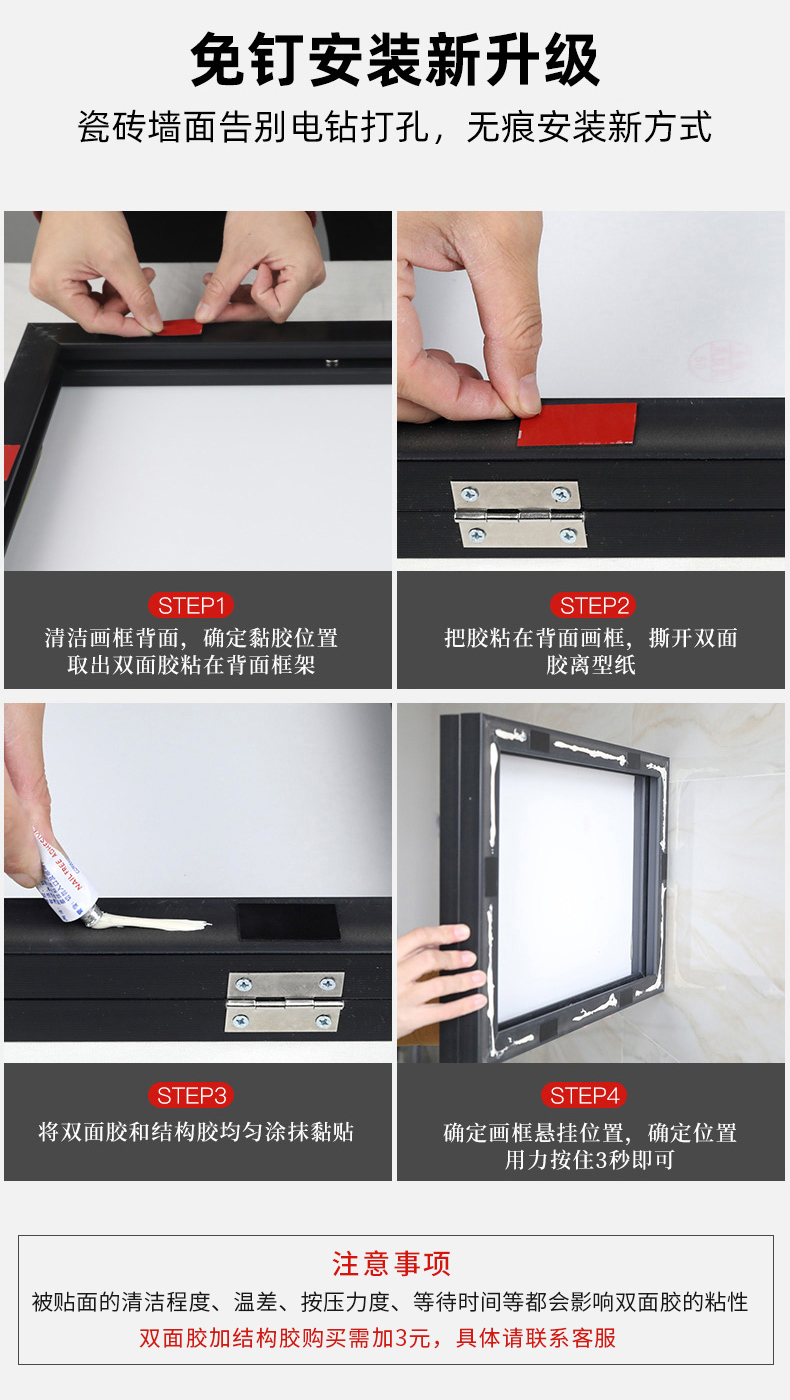 免钉安装新升级
瓷砖墙面告别电钻打孔，无痕安装新方式

STEP1
清洁画框背面，确定黏胶位置
取出双面胶粘在背面框架

STEP2
把胶粘在背面画框，撕开双面胶离型纸

NAIL FREE ADHESIVE

STEP3
将双面胶和结构胶均匀涂抹黏贴

STEP4
确定画框悬挂位置，确定位置
用力按住3秒即可

注意事项
被贴面的清洁程度、温差、按压力度、等待时间等都会影响双面胶的粘性
双面胶加结构胶购买需加3元，具体请联系客服