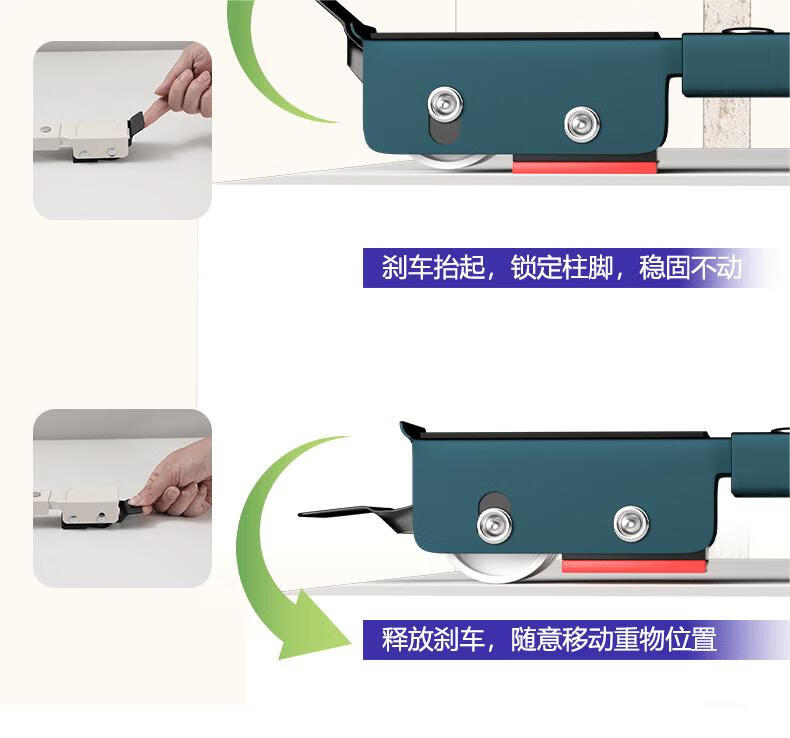 刹车抬起，锁定柱脚，稳固不动

释放刹车，随意移动重物位置