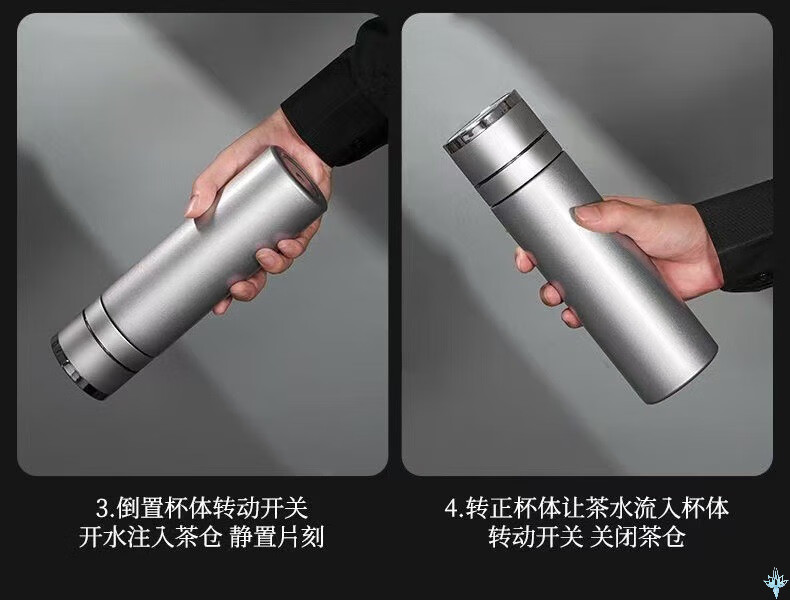 3.倒置杯体转动开关
开水注入茶仓 静置片刻

4.转正杯体让茶水流入杯体
转动开关 关闭茶仓