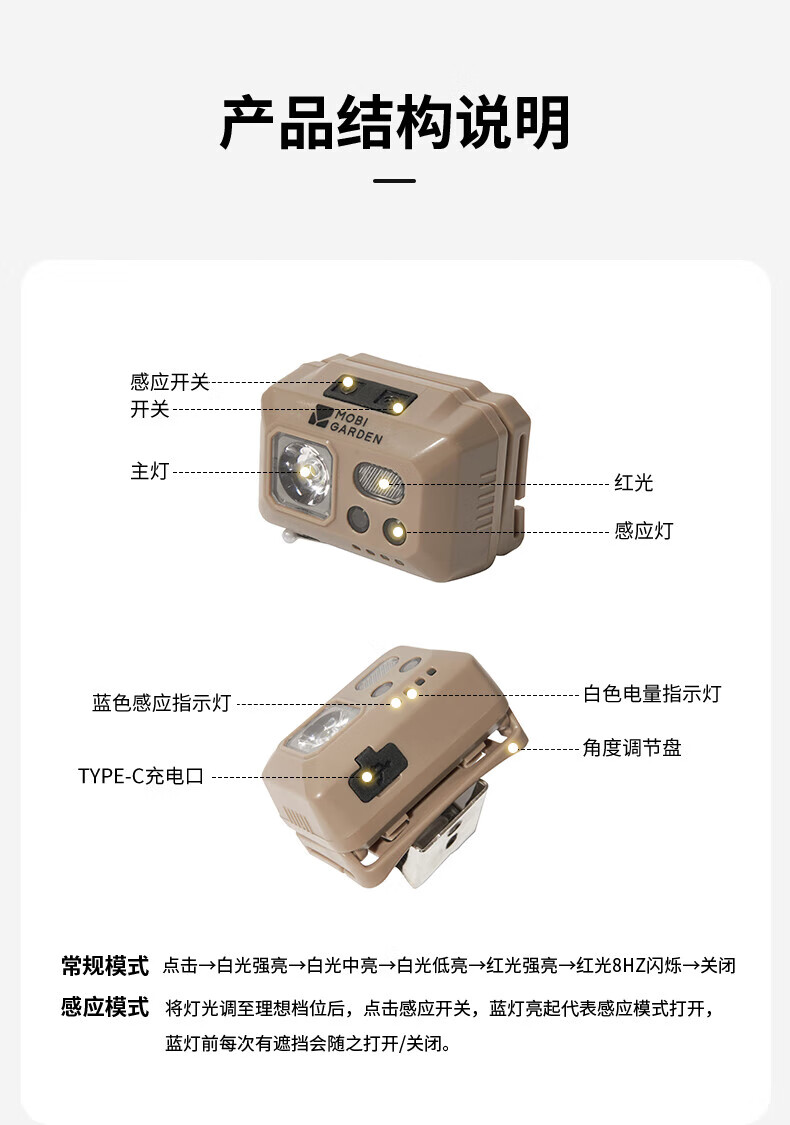 产品结构说明

感应开关
开关
MOBI GARDEN
主灯
红光
感应灯

蓝色感应指示灯
白色电量指示灯
角度调节盘
TYPE-C充电口

常规模式 点击→白光强亮→白光中亮→白光低亮→红光强亮→红光8HZ闪烁→关闭

感应模式 将灯光调至理想档位后，点击感应开关，蓝灯亮起代表感应模式打开，蓝灯前每次有遮挡会随之打开/关闭。