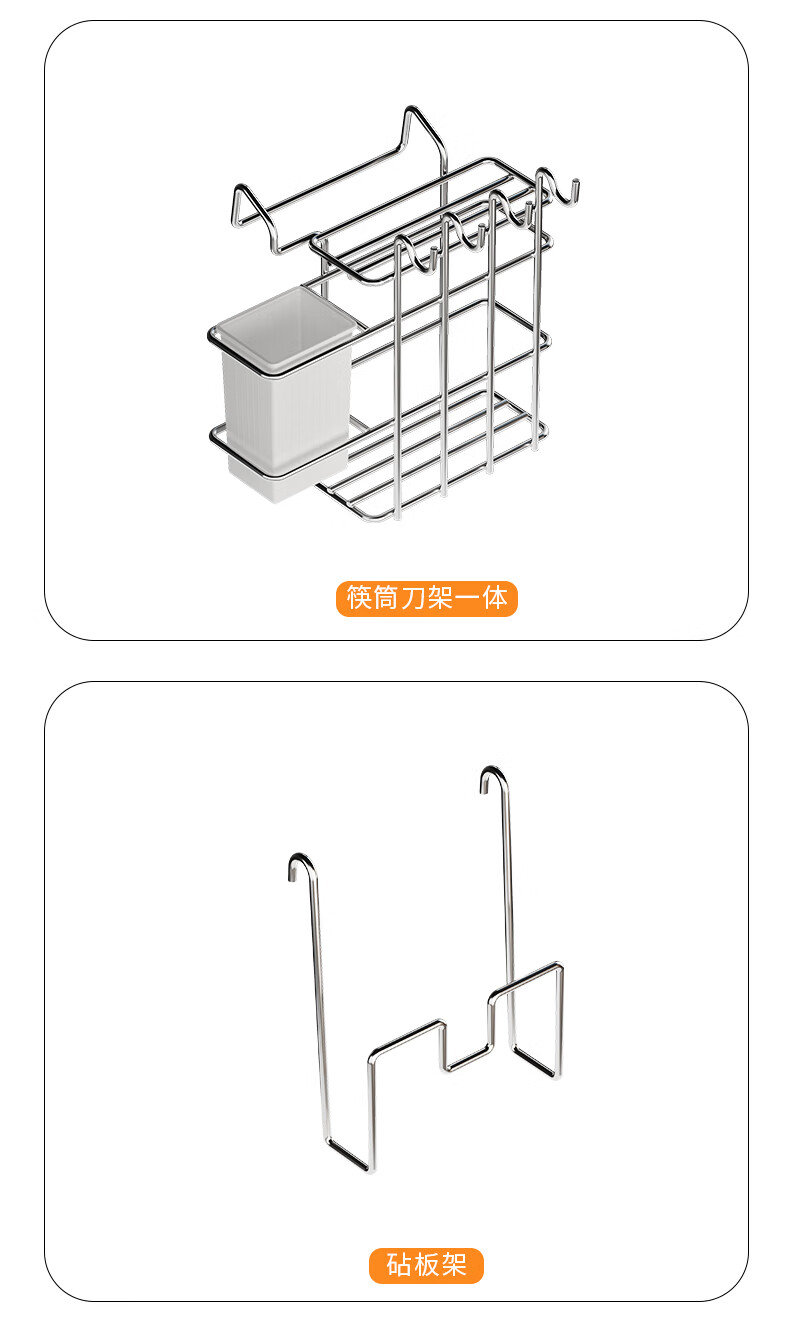 筷筒刀架一体

砧板架