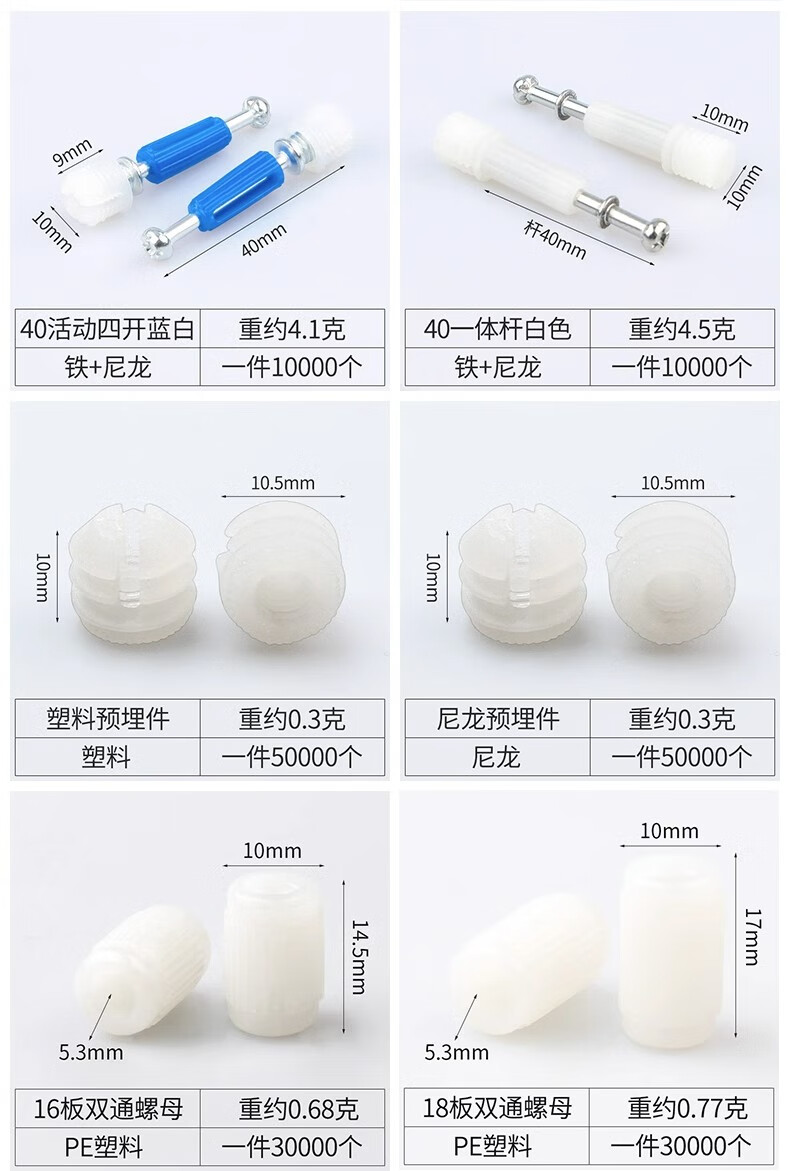 9mm
10mm
40mm

| 40活动四开蓝白 | 重约4.1克 |
|---|---|
| 铁+尼龙 | 一件10000个 |

10mm
10mm
杆40mm

| 40一体杆白色 | 重约4.5克 |
|---|---|
| 铁+尼龙 | 一件10000个 |

10.5mm
10mm

| 塑料预埋件 | 重约0.3克 |
|---|---|
| 塑料 | 一件50000个 |

10.5mm
10mm

| 尼龙预埋件 | 重约0.3克 |
|---|---|
| 尼龙 | 一件50000个 |

10mm
14.5mm
5.3mm

| 16板双通螺母 | 重约0.68克 |
|---|---|
| PE塑料 | 一件30000个 |

10mm
17mm
5.3mm

| 18板双通螺母 | 重约0.77克 |
|---|---|
| PE塑料 | 一件30000个 |