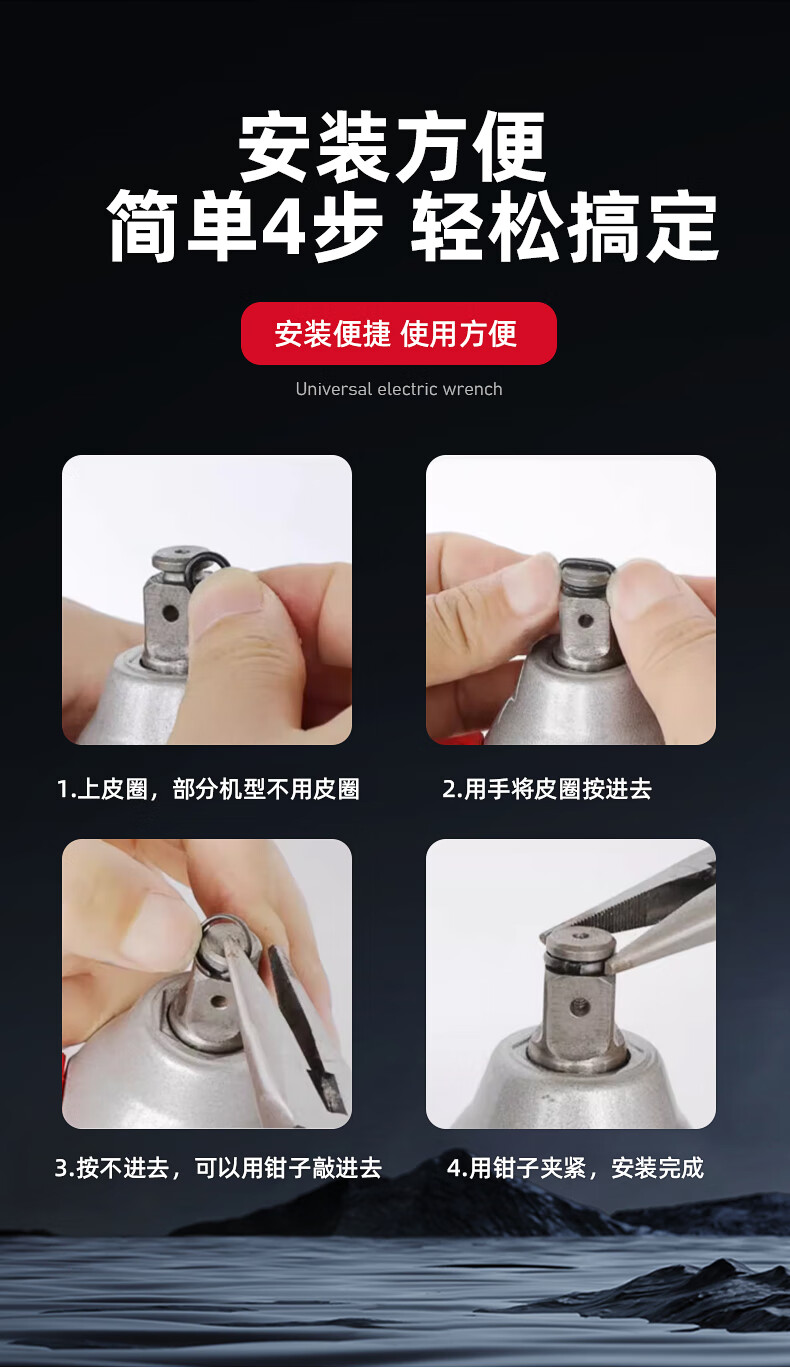 安装方便
简单4步 轻松搞定

安装便捷 使用方便

Universal electric wrench

1.上皮圈，部分机型不用皮圈

2.用手将皮圈按进去

3.按不进去，可以用钳子敲进去

4.用钳子夹紧，安装完成