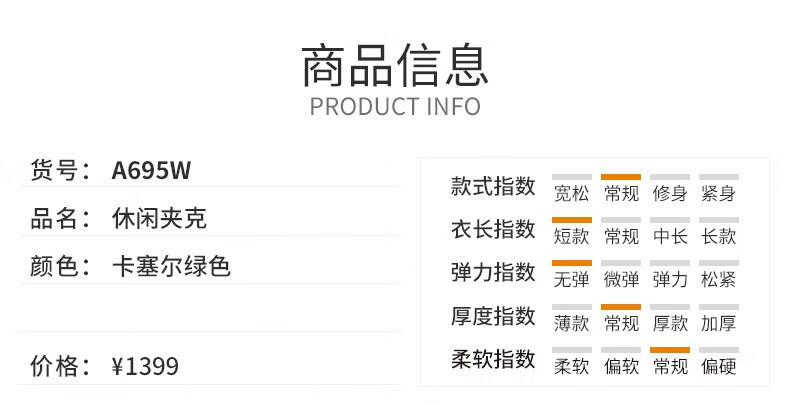 商品信息
PRODUCT INFO

货号： A695W
品名： 休闲夹克
颜色： 卡塞尔绿色
价格： ¥1399

款式指数 宽松 常规 修身 紧身
衣长指数 短款 常规 中长 长款
弹力指数 无弹 微弹 弹力 松紧
厚度指数 薄款 常规 厚款 加厚
柔软指数 柔软 偏软 常规 偏硬