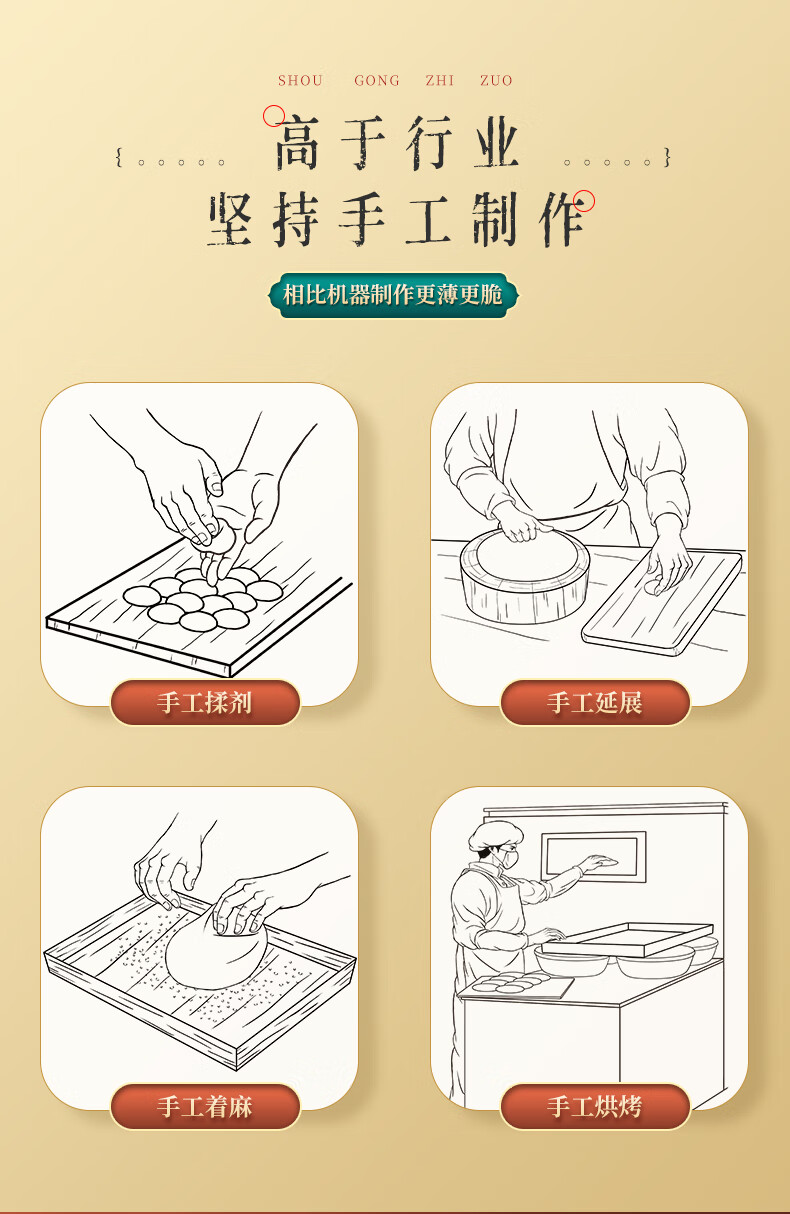 SHOU GONG ZHI ZUO

高于行业
坚持手工制作

相比机器制作更薄更脆

手工揉剂

手工延展

手工着麻

手工烘烤