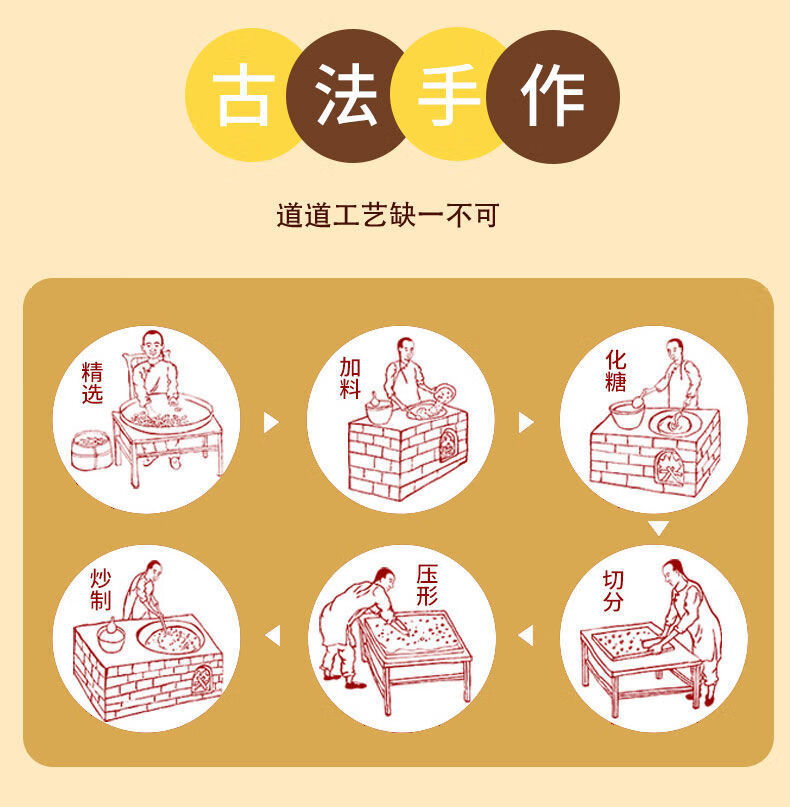 古法手作

道道工艺缺一不可

精选

加料

化糖

切分

压形

炒制