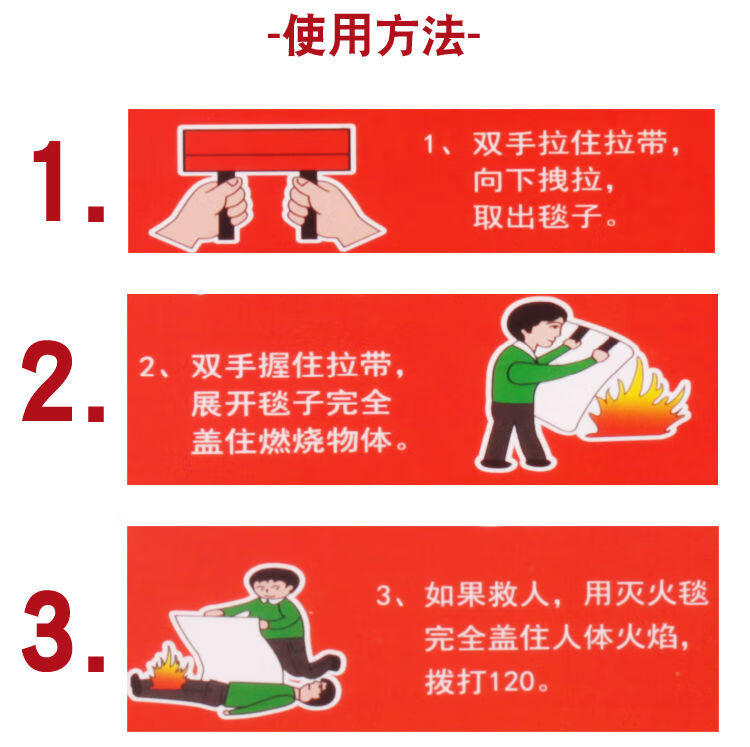 -使用方法-

1.

1、双手拉住拉带，向下拽拉，取出毯子。

2.

2、双手握住拉带，展开毯子完全盖住燃烧物体。

3.

3、如果救人，用灭火毯完全盖住人体火焰，拨打120。