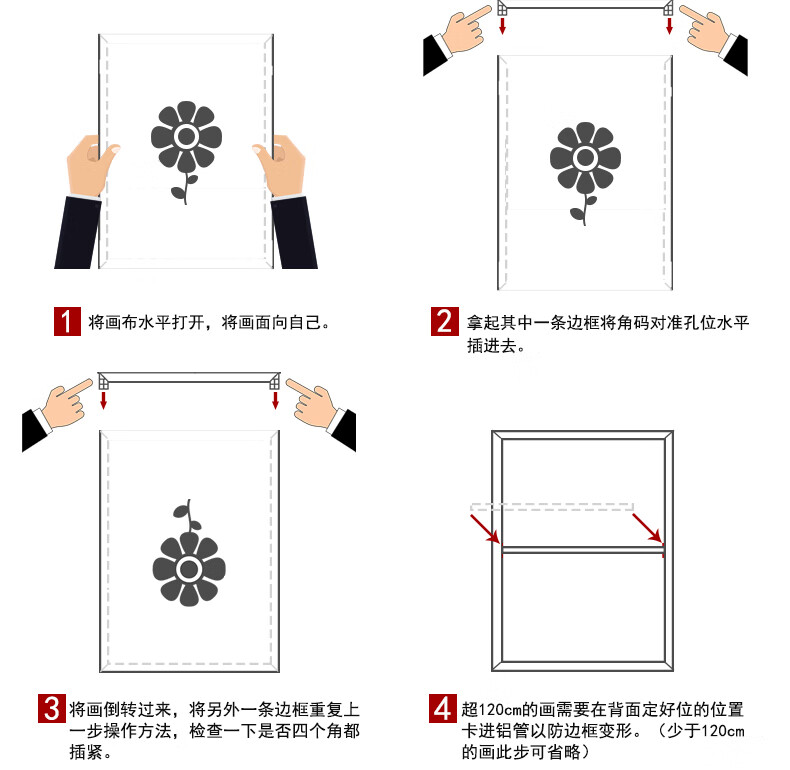 1 将画布水平打开，将画面向自己。

2 拿起其中一条边框将角码对准孔位水平插进去。

3 将画倒转过来，将另外一条边框重复上一步操作方法，检查一下是否四个角都插紧。

4 超120cm的画需要在背面定好位的位置卡进铝管以防边框变形。（少于120cm的画此步可省略）