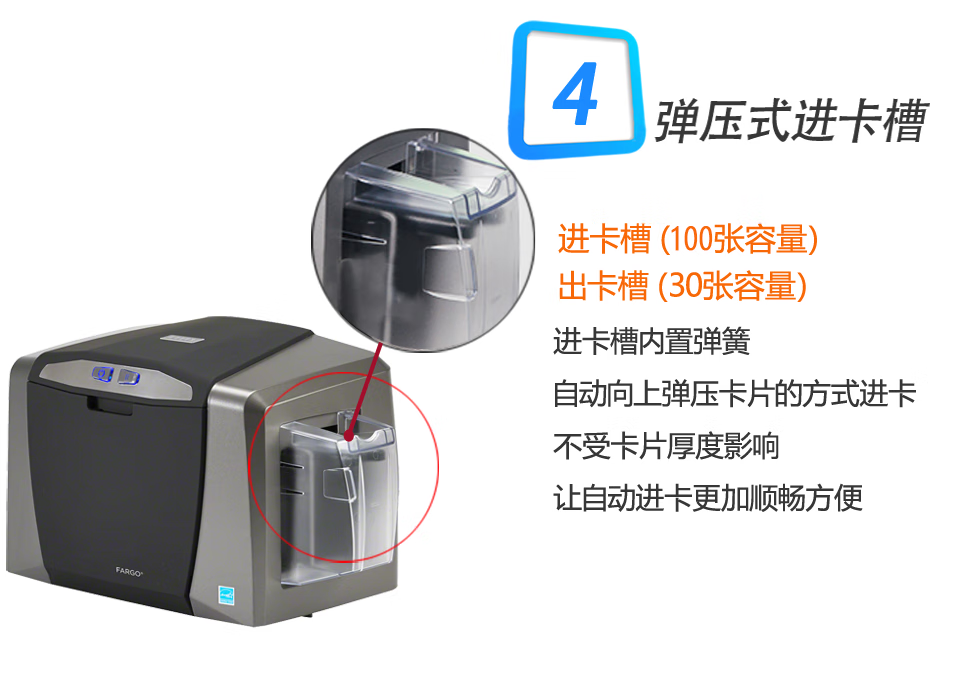 4 弹压式进卡槽

进卡槽 (100张容量)
出卡槽 (30张容量)

进卡槽内置弹簧

自动向上弹压卡片的方式进卡

不受卡片厚度影响

让自动进卡更加顺畅方便

FARGO