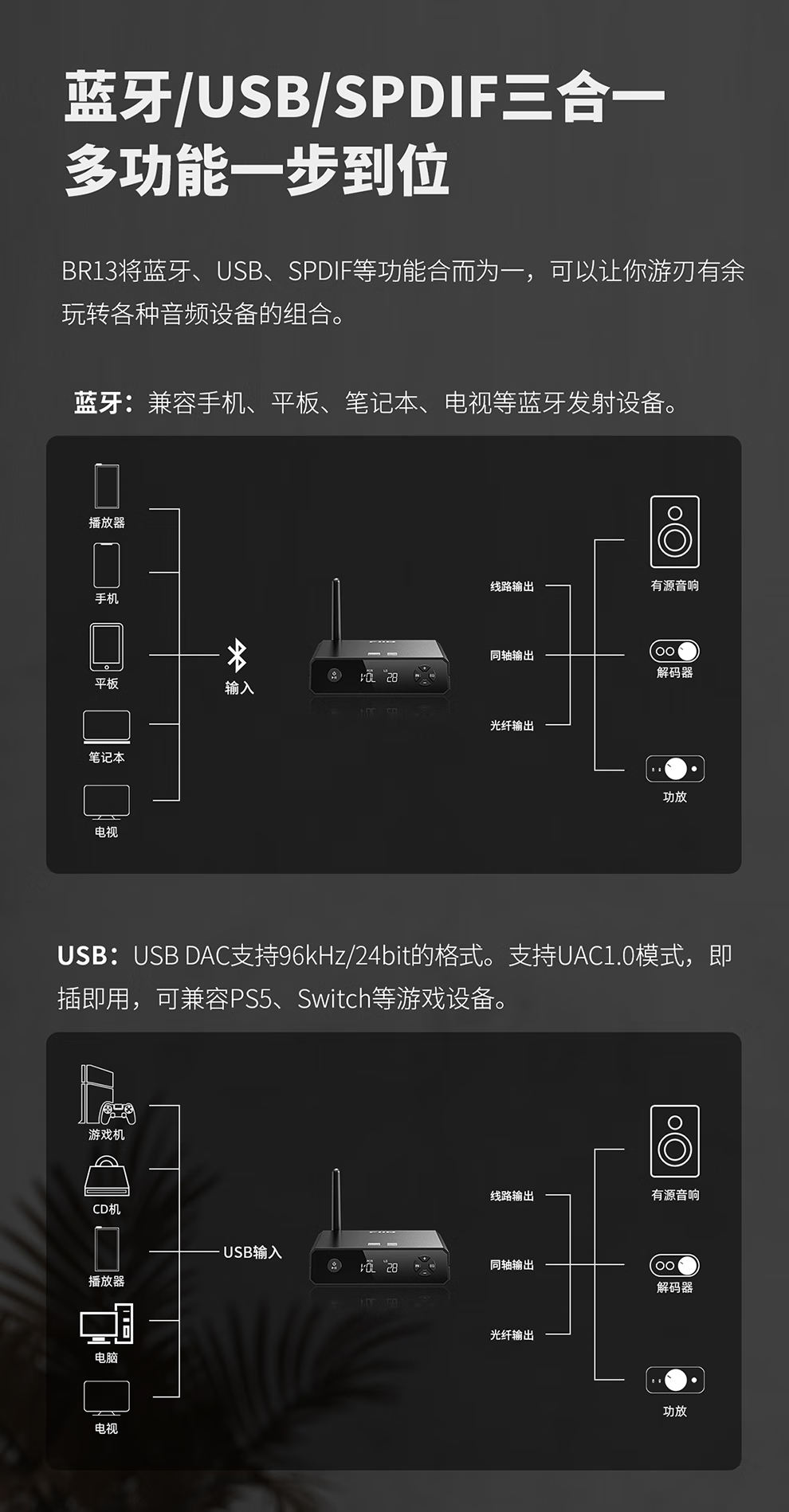 蓝牙/USB/SPDIF三合一
多功能一步到位

BR13将蓝牙、USB、SPDIF等功能合而为一，可以让你游刃有余玩转各种音频设备的组合。

蓝牙：兼容手机、平板、笔记本、电视等蓝牙发射设备。

播放器
手机
平板
笔记本
电视
输入
VOL 28
线路输出
同轴输出
光纤输出
有源音响
解码器
功放

USB：USB DAC支持96kHz/24bit的格式。支持UAC1.0模式，即插即用，可兼容PS5、Switch等游戏设备。

游戏机
CD机
播放器
电脑
电视
USB输入
VOL 28
线路输出
同轴输出
光纤输出
有源音响
解码器
功放