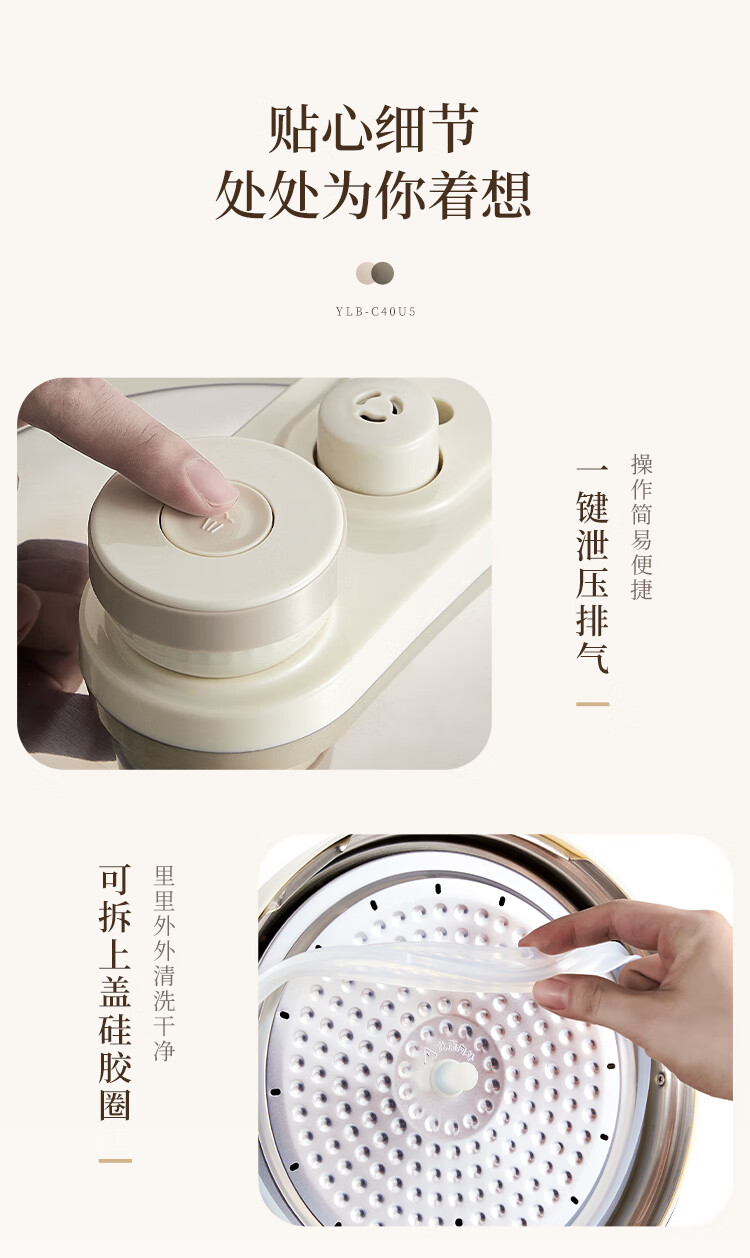 贴心细节
处处为你着想

YLB-C40U5

一键泄压排气

操作简易便捷

可拆上盖硅胶圈

里里外外清洗干净