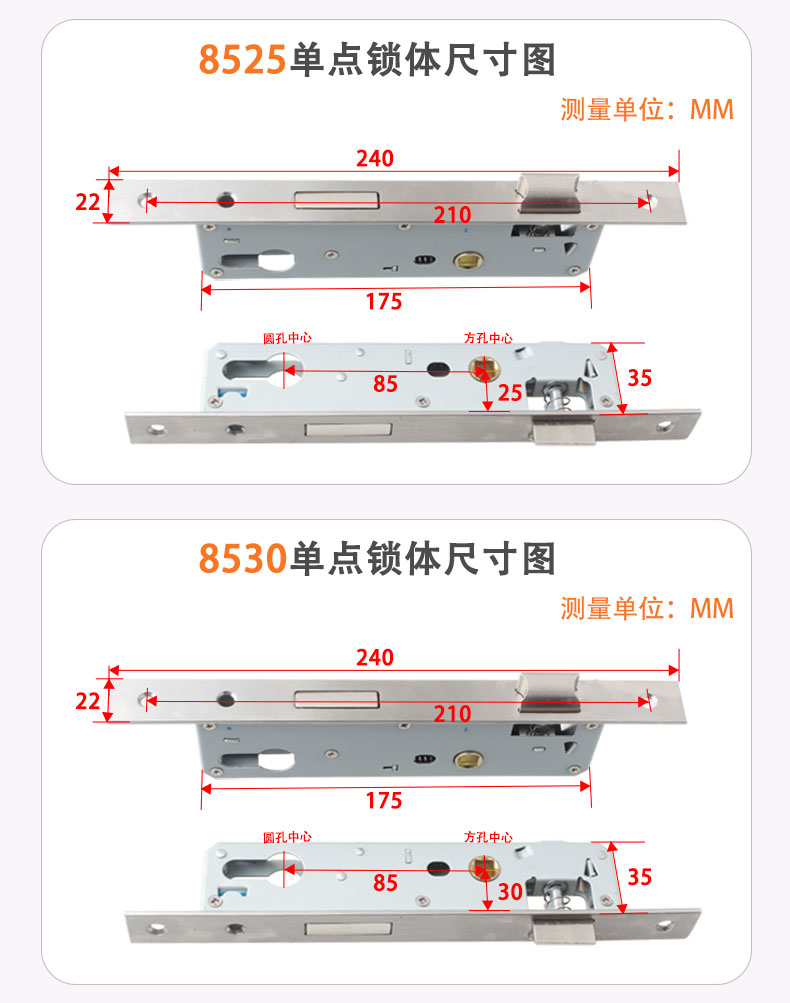 8525单点锁体尺寸图

测量单位：MM

240

22

210

175

圆孔中心

方孔中心

85

25

35

8530单点锁体尺寸图

测量单位：MM

240

22

210

175

圆孔中心

方孔中心

85

30

35