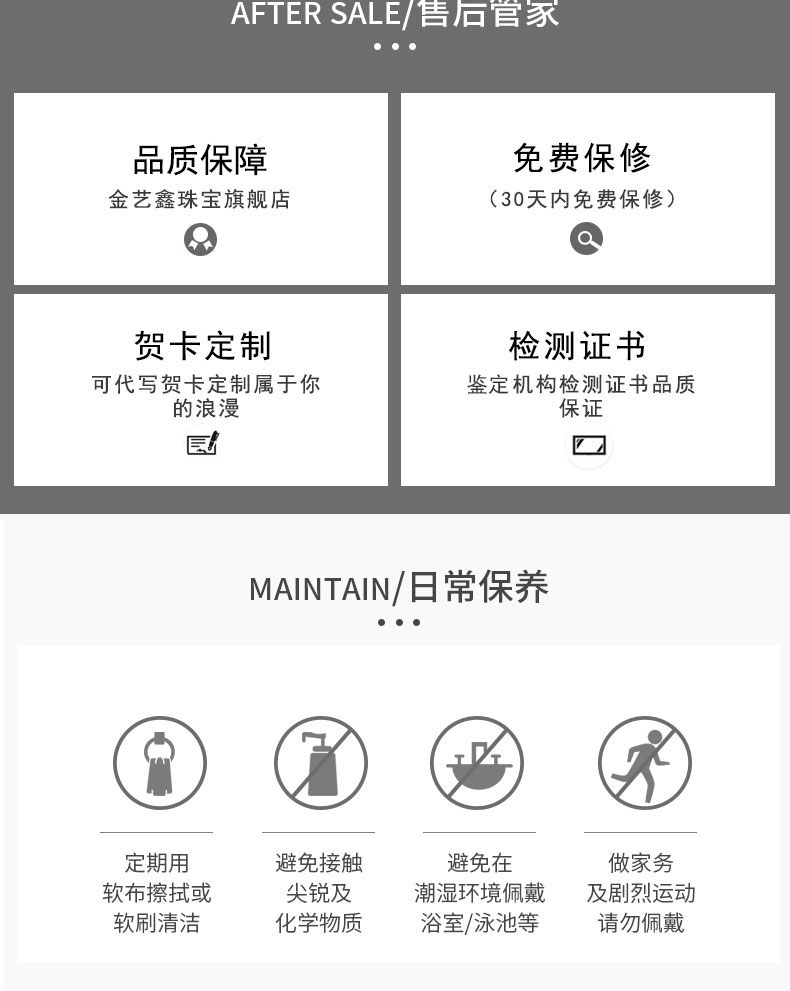 AFTER SALE/售后管家

品质保障
金艺鑫珠宝旗舰店

免费保修
（30天内免费保修）

贺卡定制
可代写贺卡定制属于你的浪漫

检测证书
鉴定机构检测证书品质保证

MAINTAIN/日常保养

定期用
软布擦拭或
软刷清洁

避免接触
尖锐及
化学物质

避免在
潮湿环境佩戴
浴室/泳池等

做家务
及剧烈运动
请勿佩戴