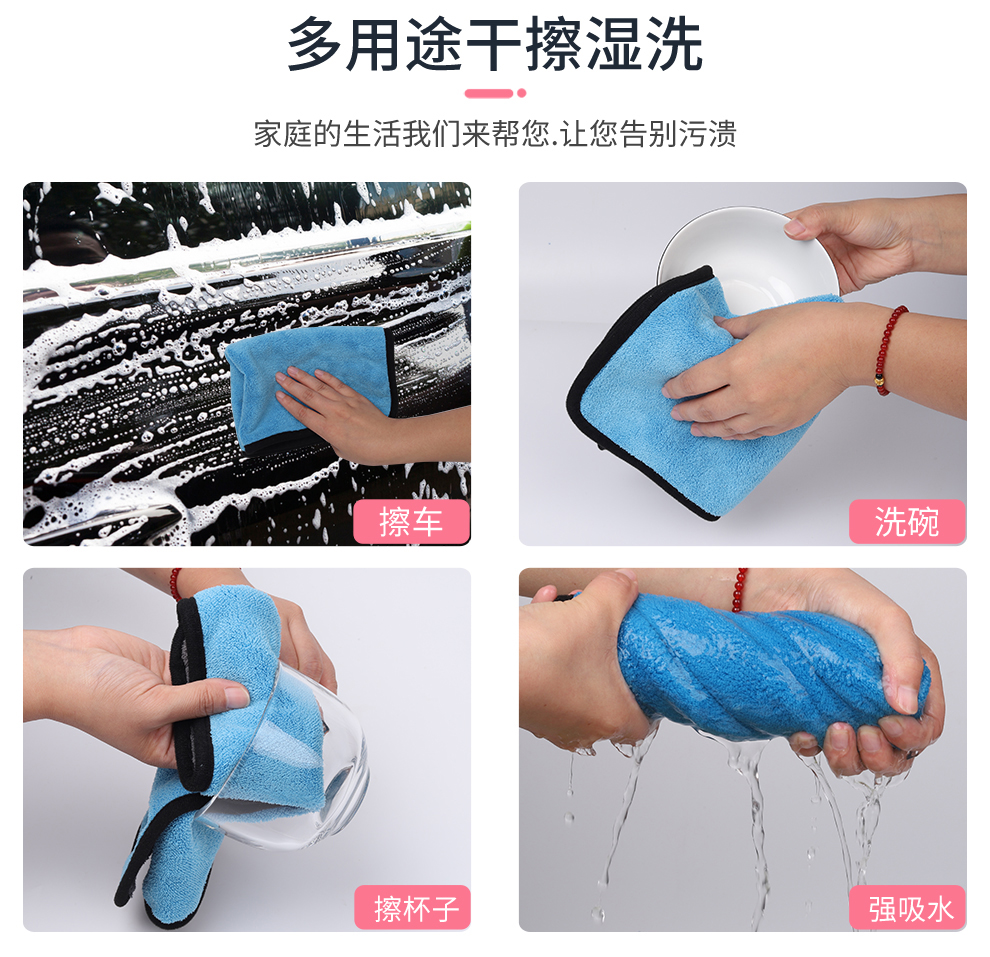 多用途干擦湿洗

家庭的生活我们来帮您.让您告别污渍

擦车

洗碗

擦杯子

强吸水