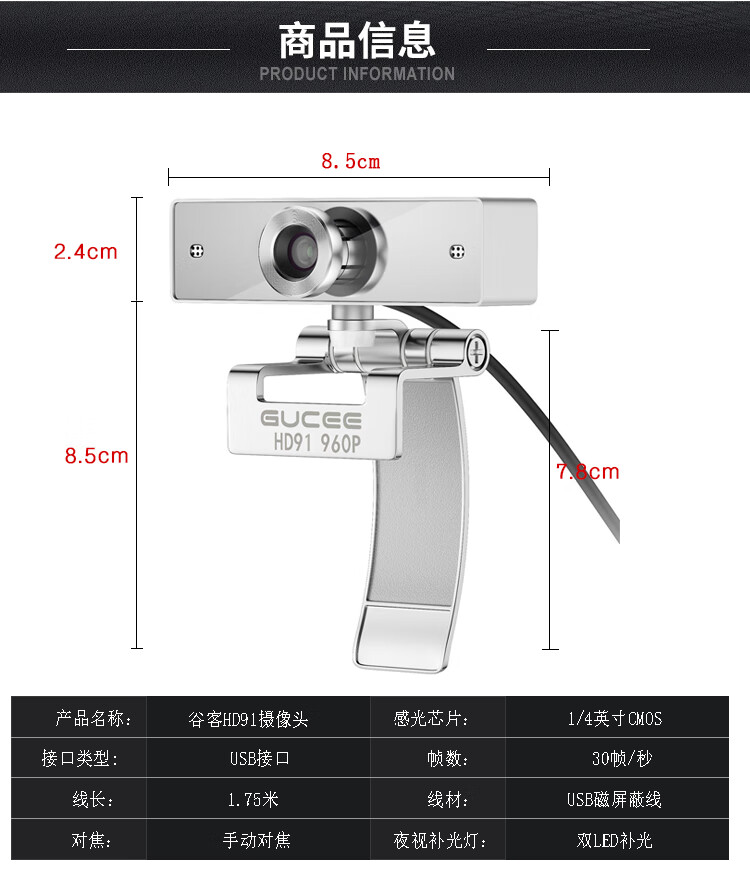 商品信息
PRODUCT INFORMATION

8.5cm

2.4cm

8.5cm

7.8cm

GUCEE
HD91 960P

| 产品名称: | 谷客HD91摄像头 | 感光芯片: | 1/4英寸CMOS |
|---|---|---|---|
| 接口类型: | USB接口 | 帧数: | 30帧/秒 |
| 线长: | 1.75米 | 线材: | USB磁屏蔽线 |
| 对焦: | 手动对焦 | 夜视补光灯: | 双LED补光 |