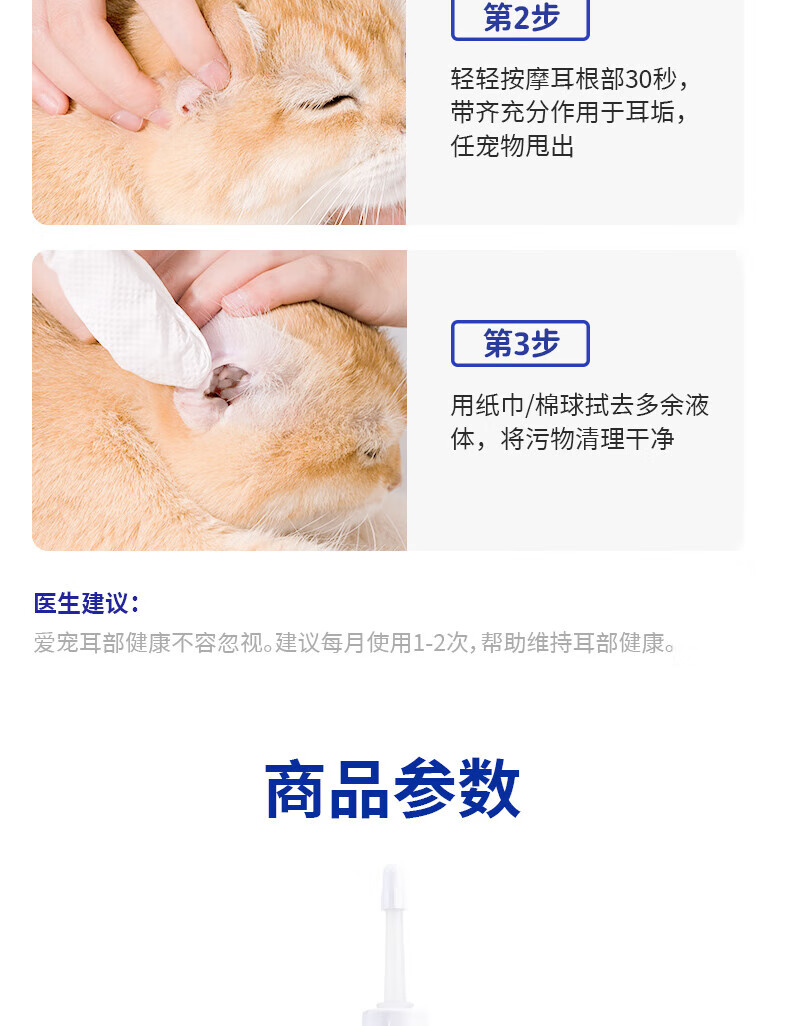 第2步

轻轻按摩耳根部30秒，带齐充分作用于耳垢，任宠物甩出

第3步

用纸巾/棉球拭去多余液体，将污物清理干净

医生建议：

爱宠耳部健康不容忽视。建议每月使用1-2次，帮助维持耳部健康。

商品参数